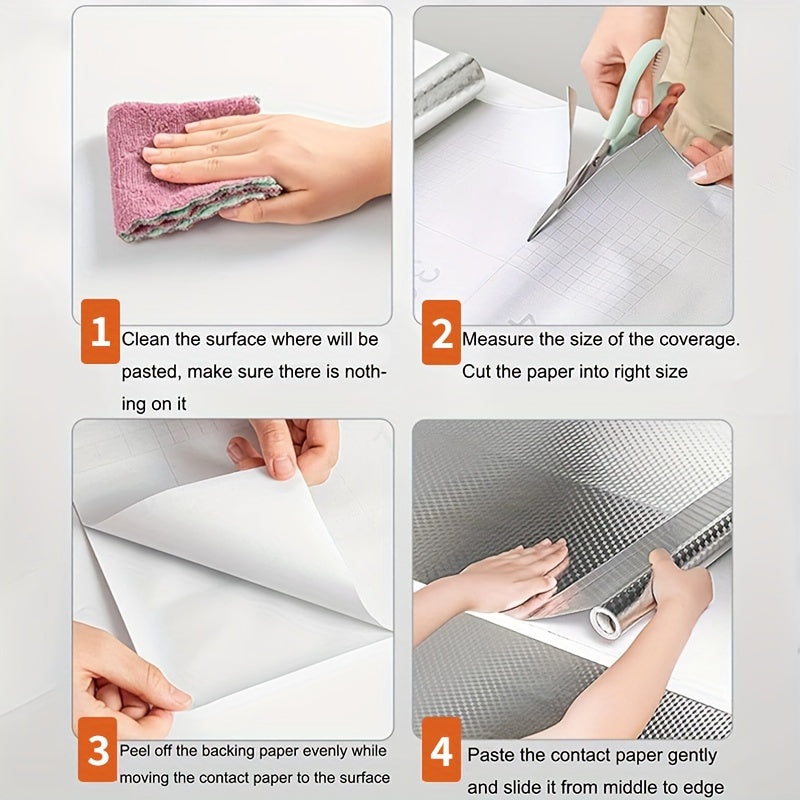 1 Clean the surface where will be pasted, make sure there is nothing on it

2 Measure the size of the coverage. Cut the paper into right size

3 Peel off the backing paper evenly while moving the contact paper to the surface

4 Paste the contact paper gently and slide it from middle to edge