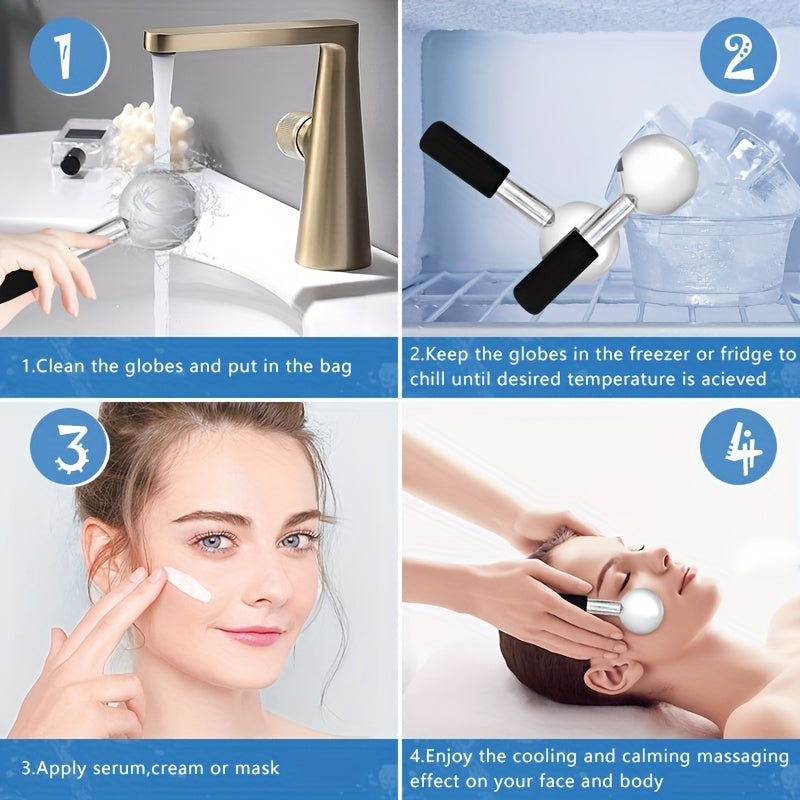 1

1.Clean the globes and put in the bag

2

2.Keep the globes in the freezer or fridge to chill until desired temperature is acieved

3

3.Apply serum,cream or mask

4

4.Enjoy the cooling and calming massaging effect on your face and body