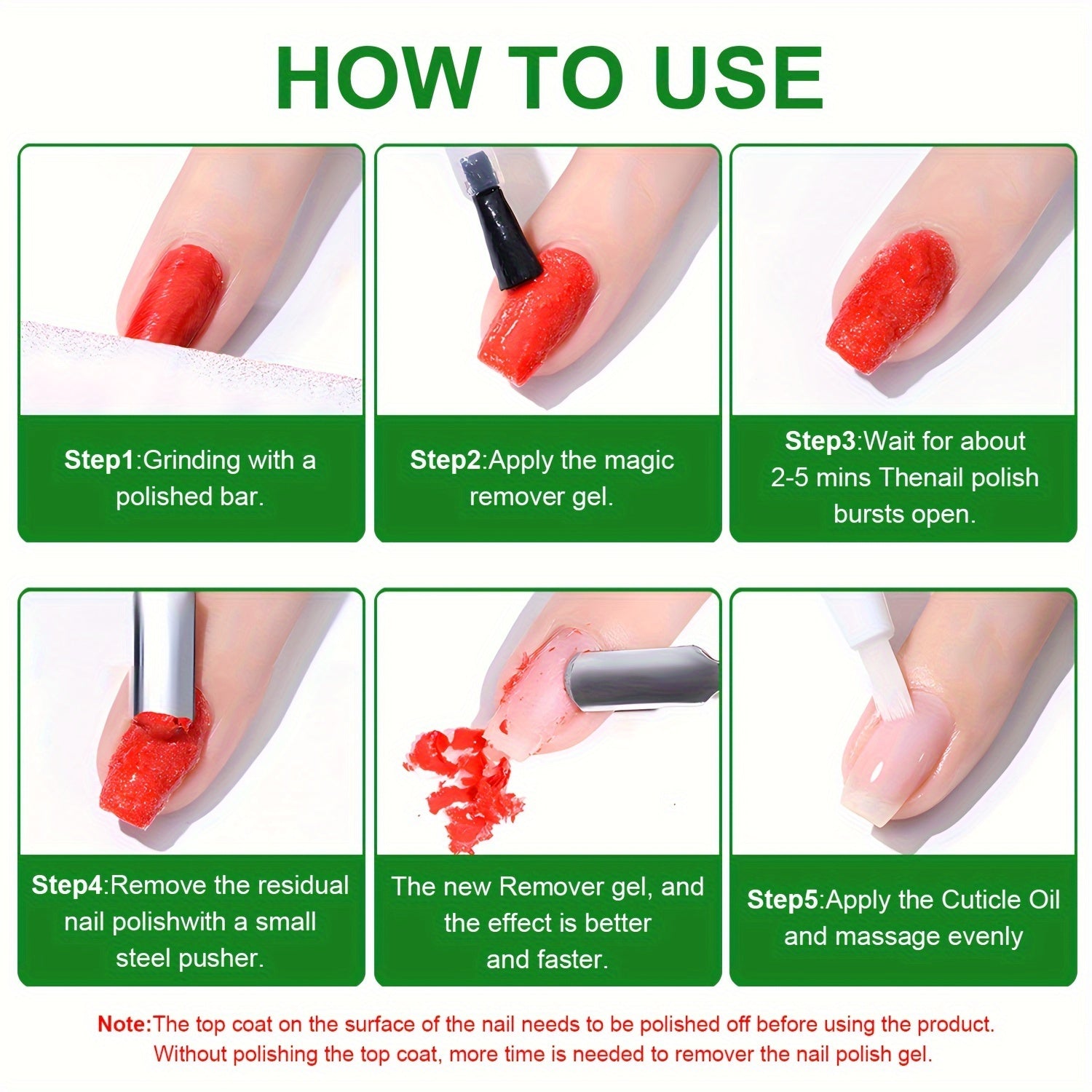 HOW TO USE

Step1:Grinding with a polished bar.

Step2:Apply the magic remover gel.

Step3:Wait for about 2-5 mins Thenail polish bursts open.

Step4:Remove the residual nail polishwith a small steel pusher.

The new Remover gel, and the effect is better and faster.

Step5:Apply the Cuticle Oil and massage evenly

Note:The top coat on the surface of the nail needs to be polished off before using the product. Without polishing the top coat, more time is needed to remover the nail polish gel.