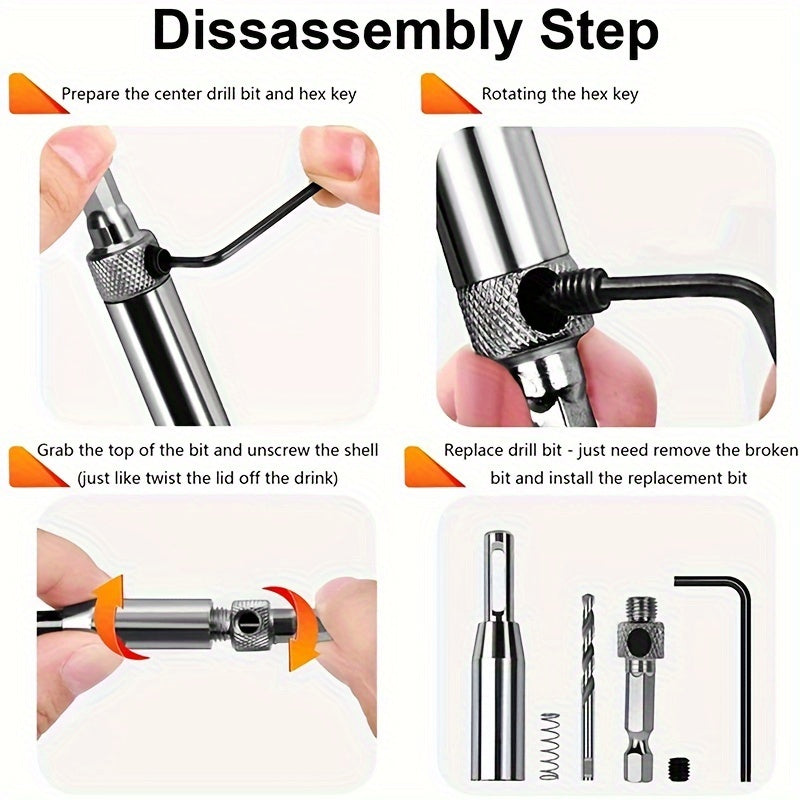 Dissassembly Step

Prepare the center drill bit and hex key

Rotating the hex key

Grab the top of the bit and unscrew the shell (just like twist the lid off the drink)

Replace drill bit - just need remove the broken bit and install the replacement bit