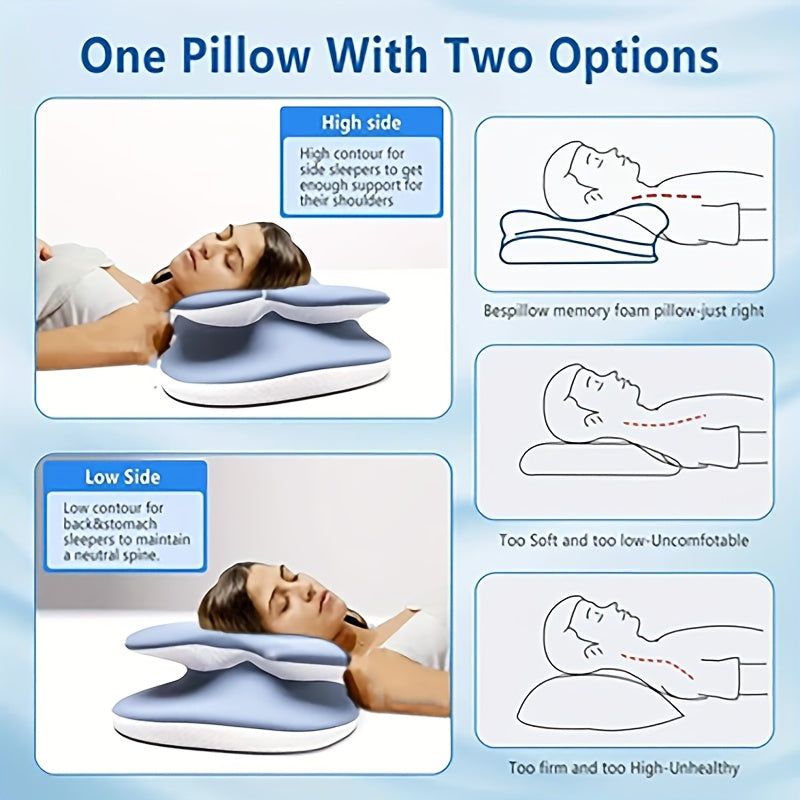 One Pillow With Two Options

High side

High contour for side sleepers to get enough support for their shoulders

Low Side

Low contour for back&stomach sleepers to maintain a neutral spine.

Bespillow memory foam pillow-just right

Too Soft and too low-Uncomfotable

Too firm and too High-Unhealthy