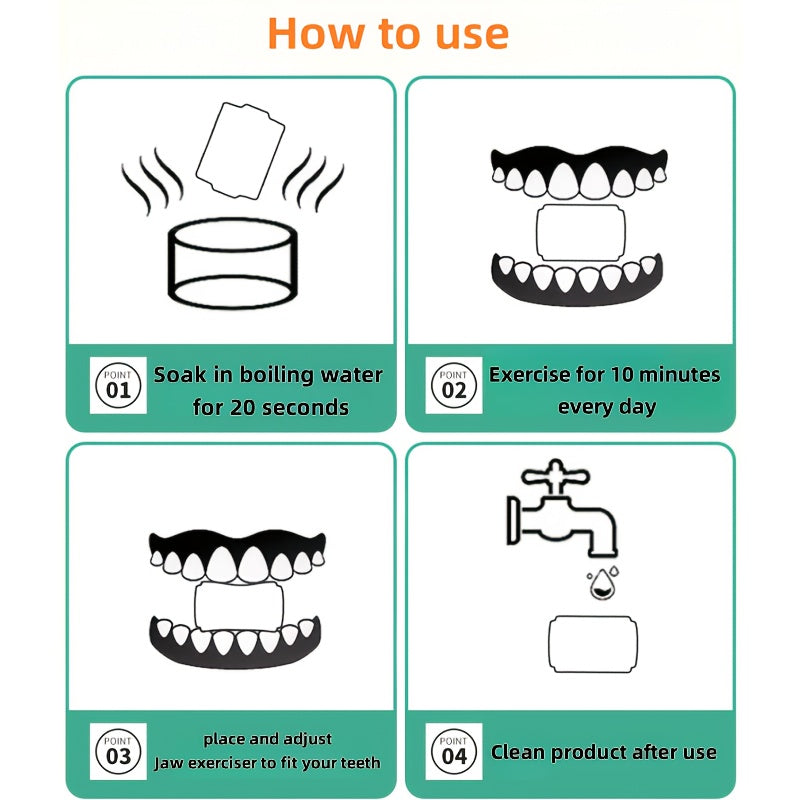 How to use

POINT 01 Soak in boiling water for 20 seconds

POINT 02 Exercise for 10 minutes every day

POINT 03 place and adjust Jaw exerciser to fit your teeth

POINT 04 Clean product after use