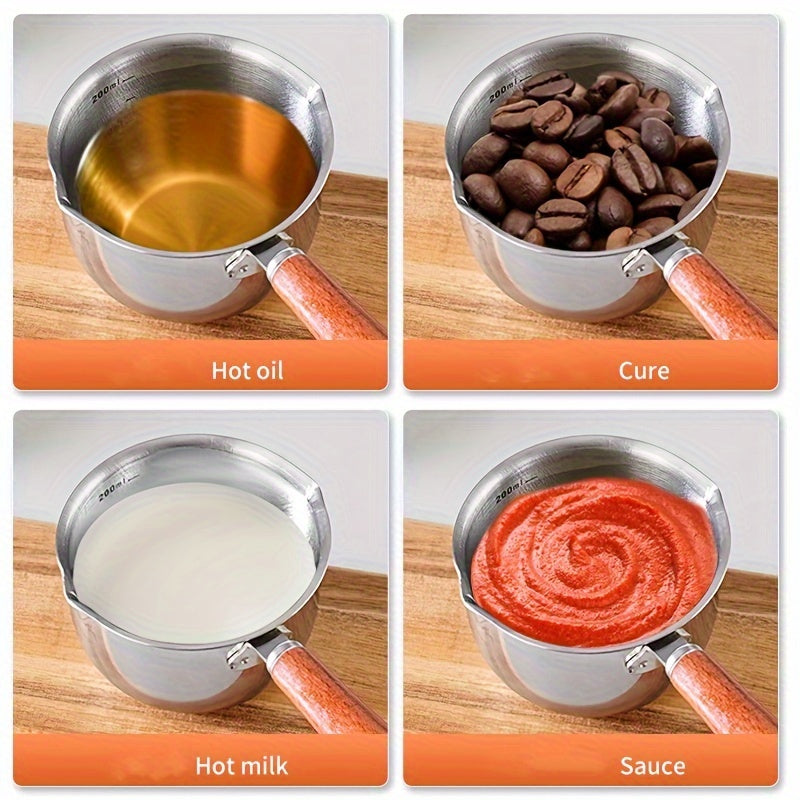 200ml
Hot oil

200ml
Cure

200ml
Hot milk

200ml
Sauce