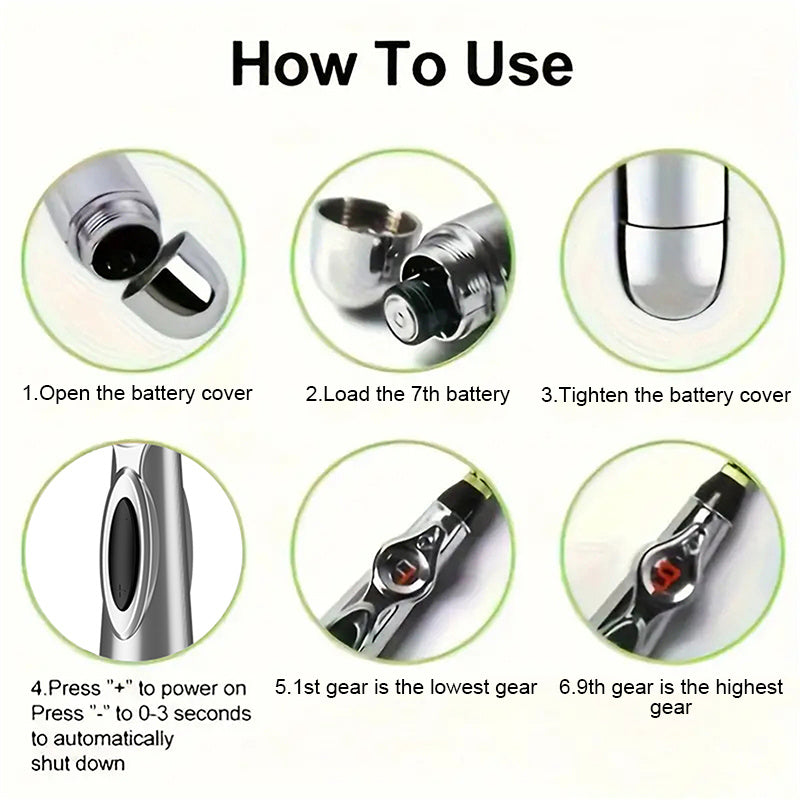 How To Use

1.Open the battery cover

2.Load the 7th battery

3.Tighten the battery cover

4.Press "+" to power on
Press "-" to 0-3 seconds to automatically shut down

5.1st gear is the lowest gear

6.9th gear is the highest gear