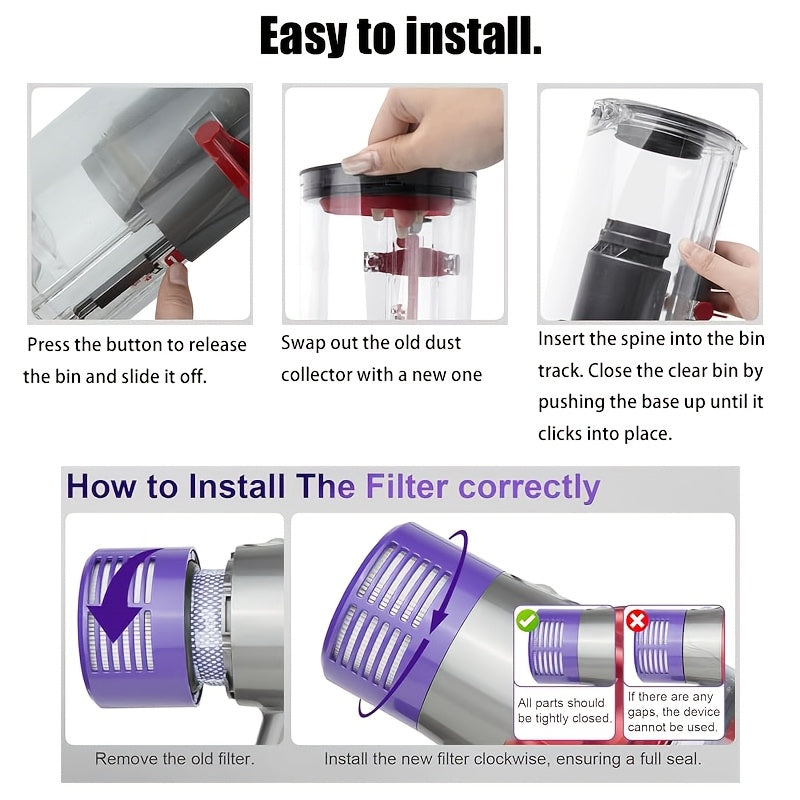 Easy to install.

Press the button to release the bin and slide it off.

Swap out the old dust collector with a new one

Insert the spine into the bin track. Close the clear bin by pushing the base up until it clicks into place.

How to Install The Filter correctly

All parts should be tightly closed.

If there are any gaps, the device cannot be used.

Remove the old filter.

Install the new filter clockwise, ensuring a full seal.