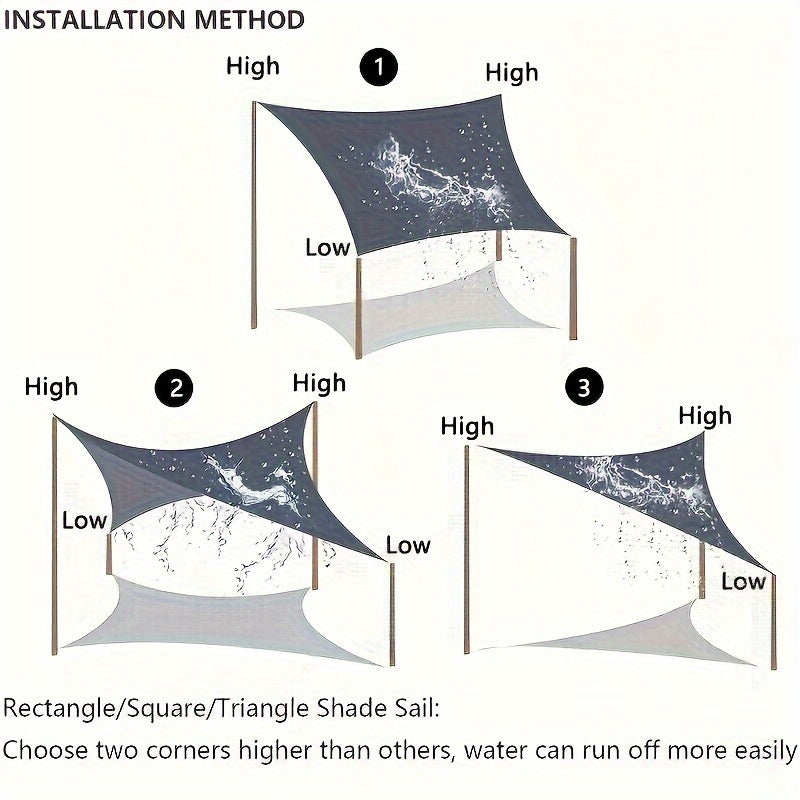 INSTALLATION METHOD

High
1
High
Low

High
2
High
Low
Low

3
High
High
Low

Rectangle/Square/Triangle Shade Sail:
Choose two corners higher than others, water can run off more easily