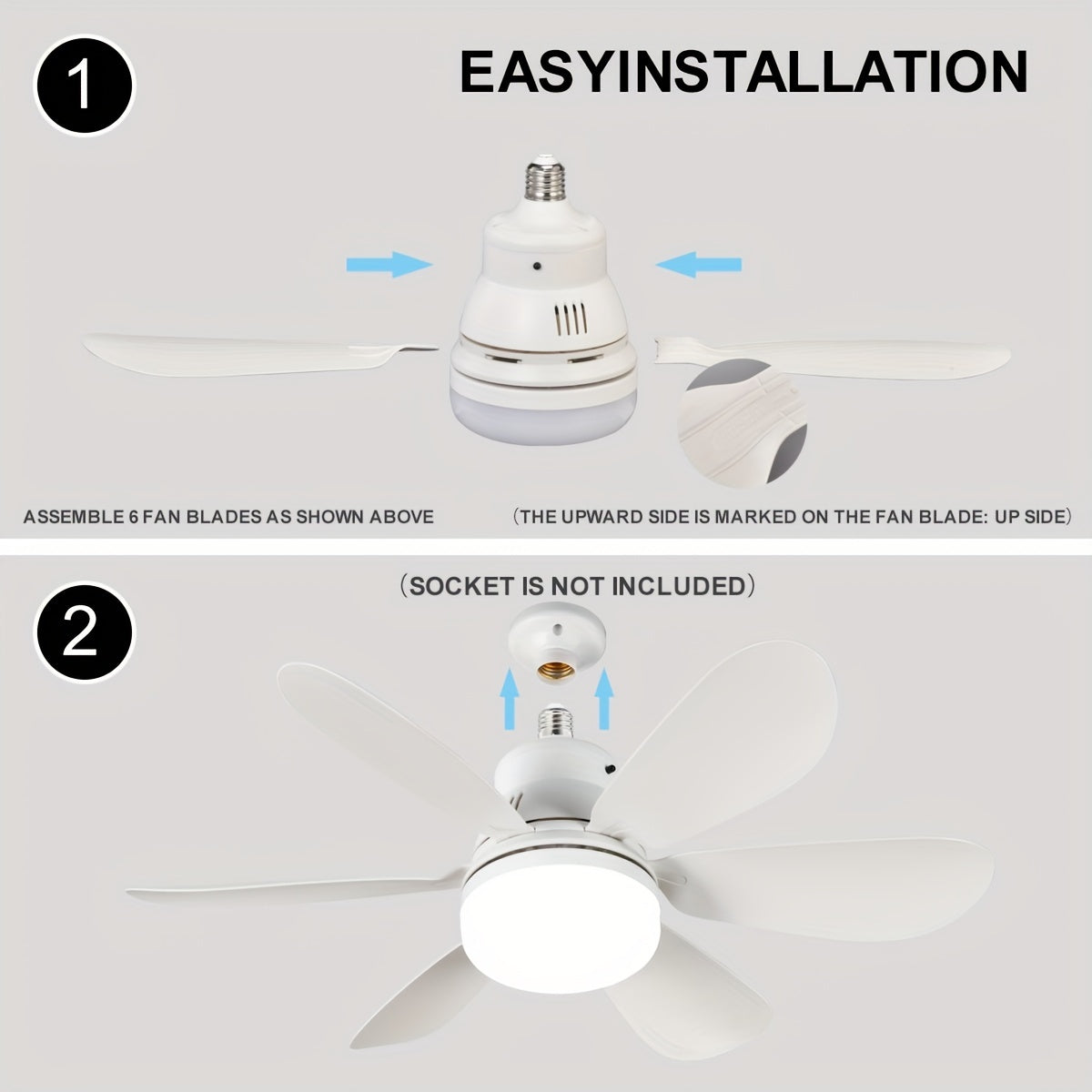 1

EASYINSTALLATION

ASSEMBLE 6 FAN BLADES AS SHOWN ABOVE

（THE UPWARD SIDE IS MARKED ON THE FAN BLADE: UP SIDE）

2

（SOCKET IS NOT INCLUDED）