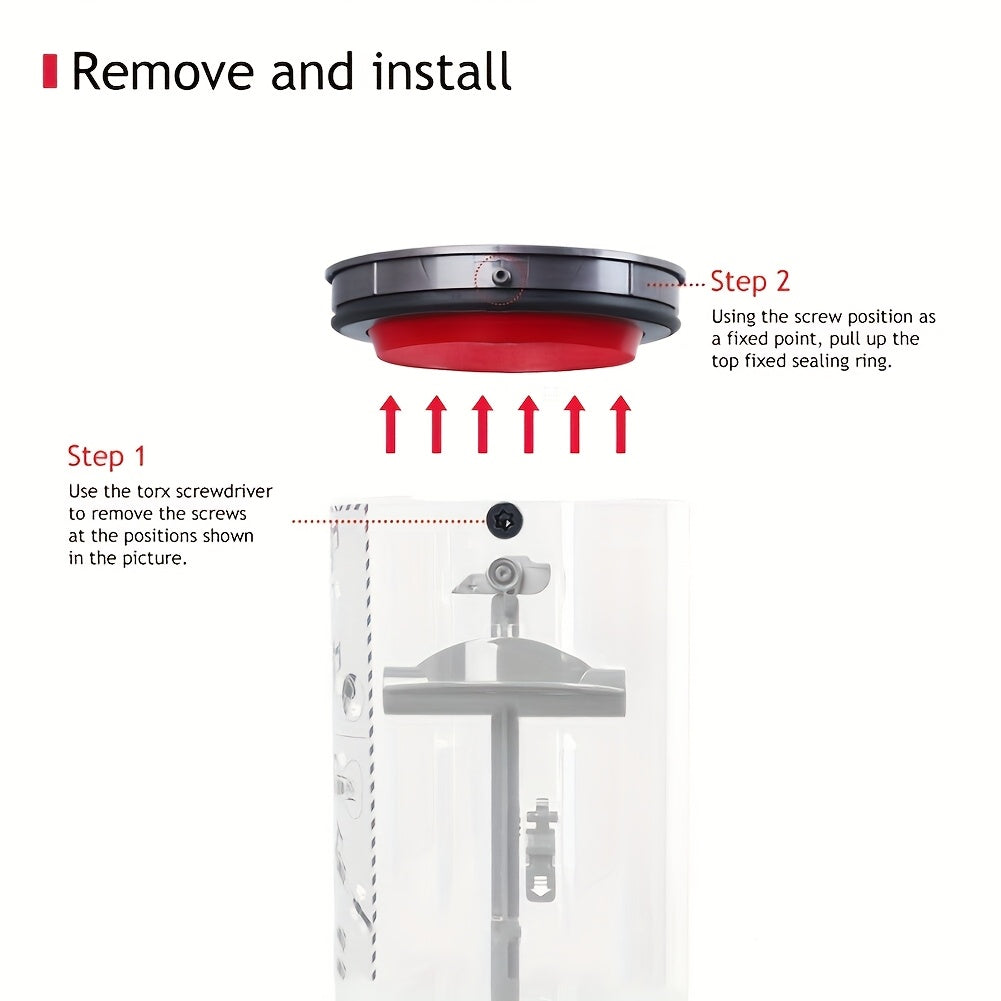 Remove and install

Step 2
Using the screw position as a fixed point, pull up the top fixed sealing ring.

Step 1
Use the torx screwdriver to remove the screws at the positions shown in the picture.