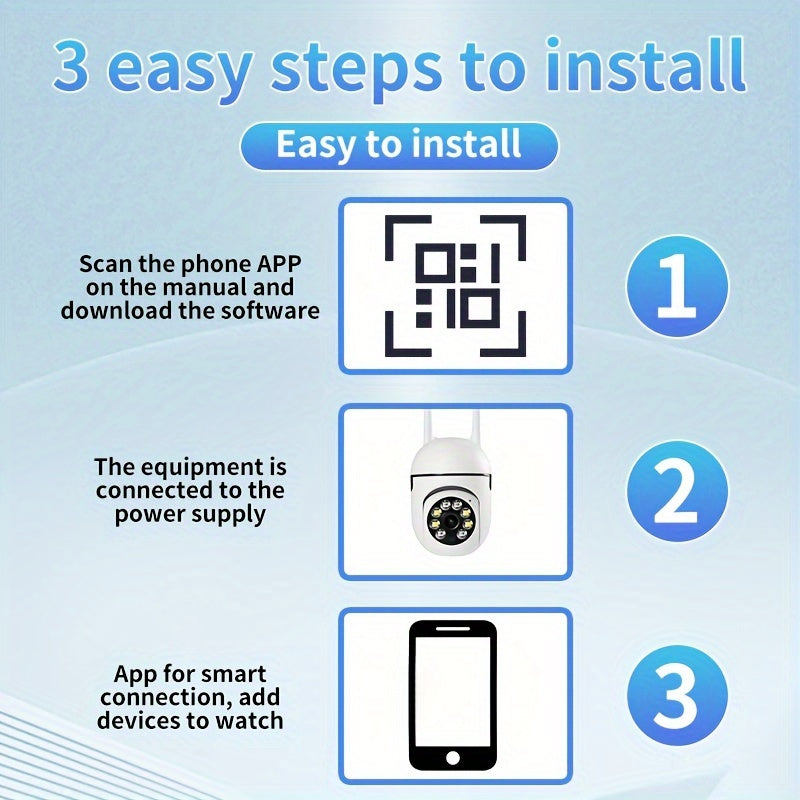 3 easy steps to install

Easy to install

Scan the phone APP on the manual and download the software

1

The equipment is connected to the power supply

2

App for smart connection, add devices to watch

3