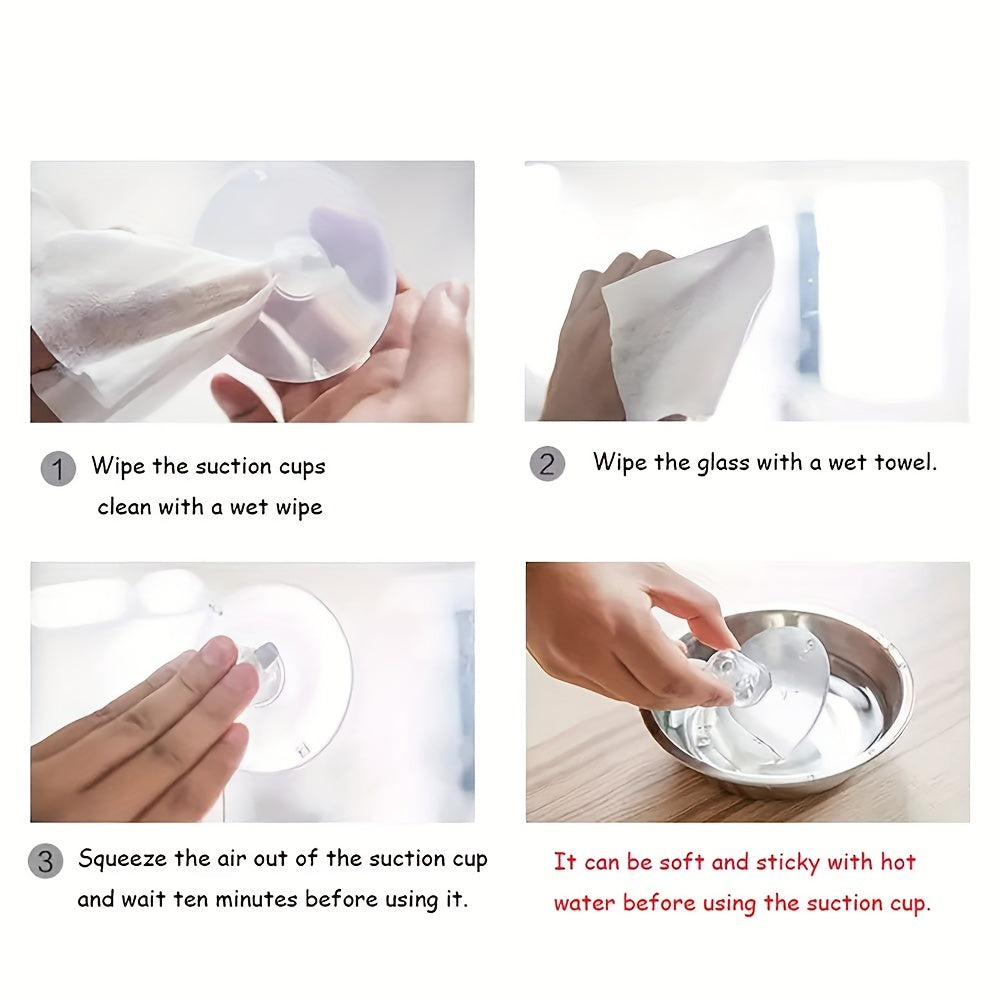 1 Wipe the suction cups clean with a wet wipe

2 Wipe the glass with a wet towel.

3 Squeeze the air out of the suction cup and wait ten minutes before using it.

It can be soft and sticky with hot water before using the suction cup.