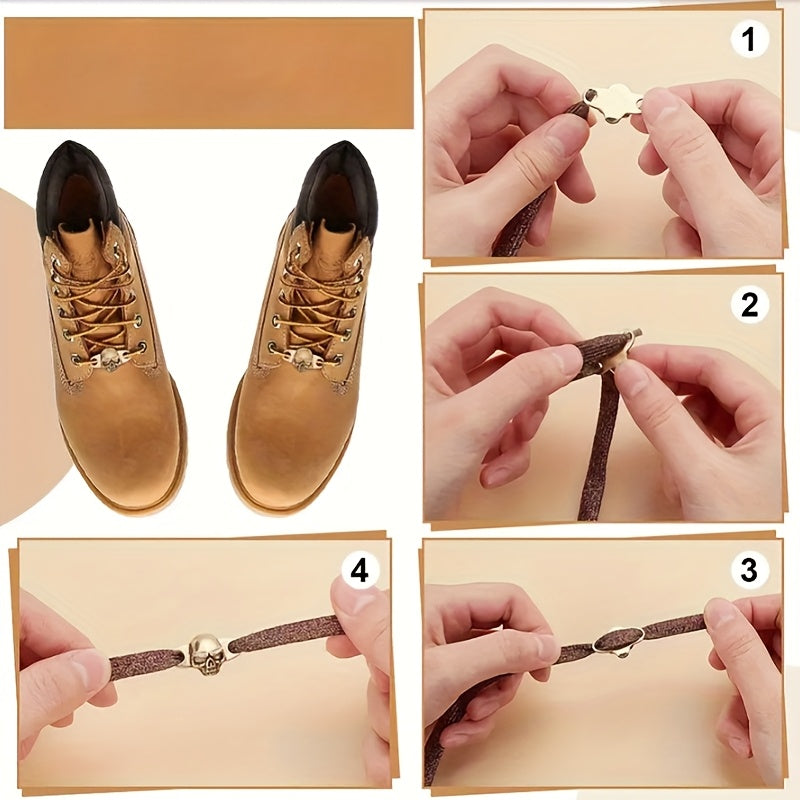 1

2

4

3