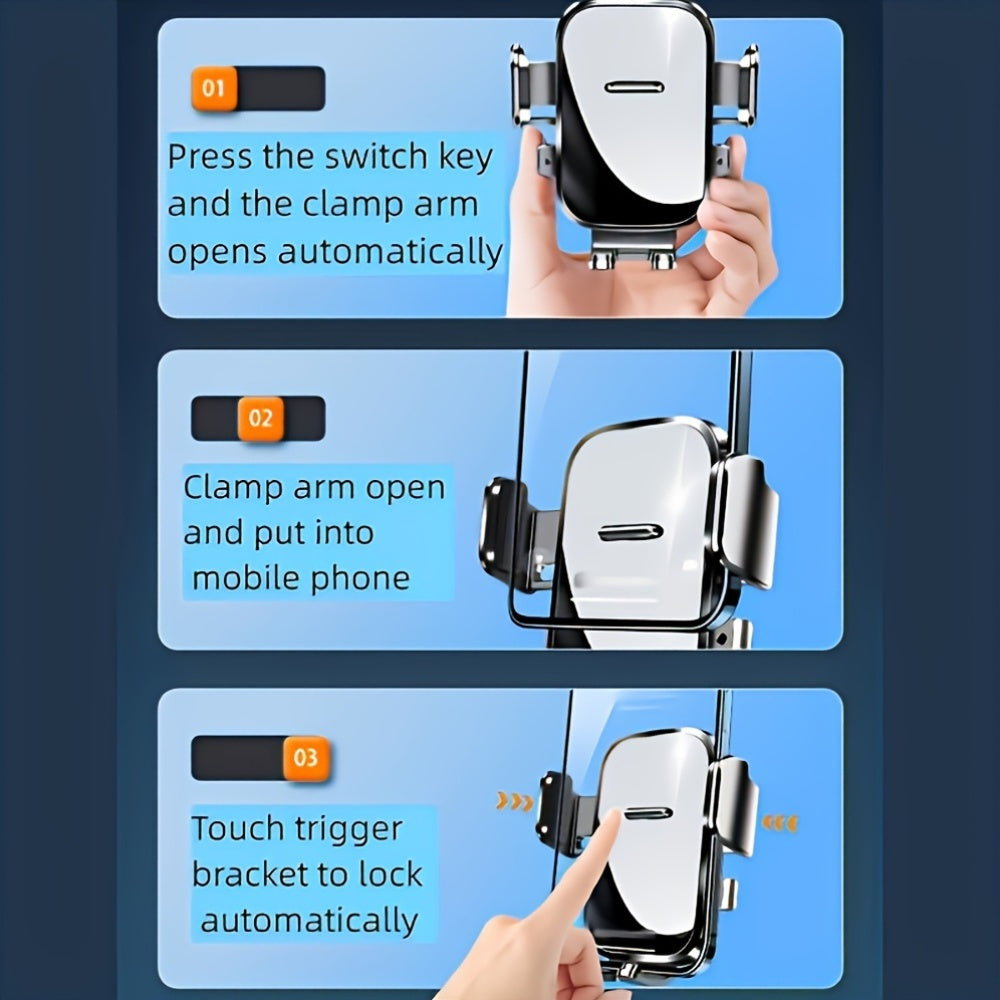 01

Press the switch key and the clamp arm opens automatically

02

Clamp arm open and put into mobile phone

03

Touch trigger bracket to lock automatically