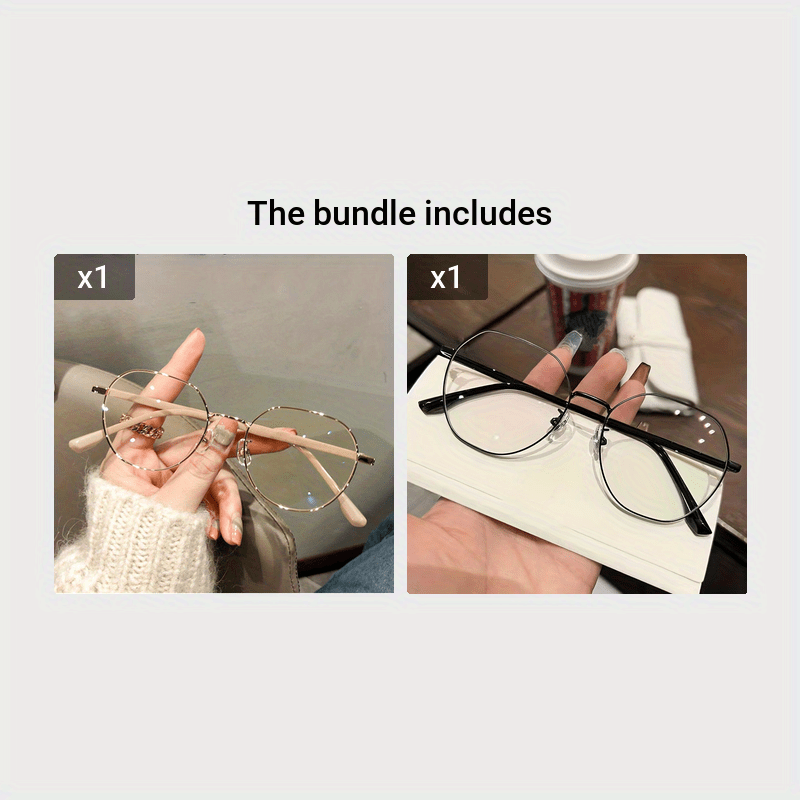 The bundle includes

x1

x1