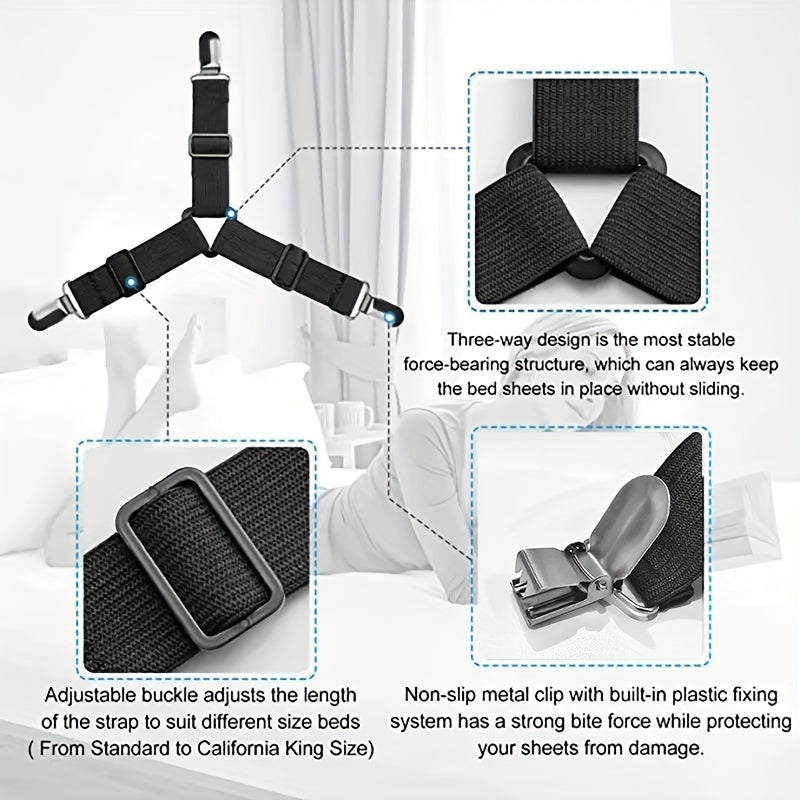 Three-way design is the most stable force-bearing structure, which can always keep the bed sheets in place without sliding.

Adjustable buckle adjusts the length of the strap to suit different size beds ( From Standard to California King Size)

Non-slip metal clip with built-in plastic fixing system has a strong bite force while protecting your sheets from damage.