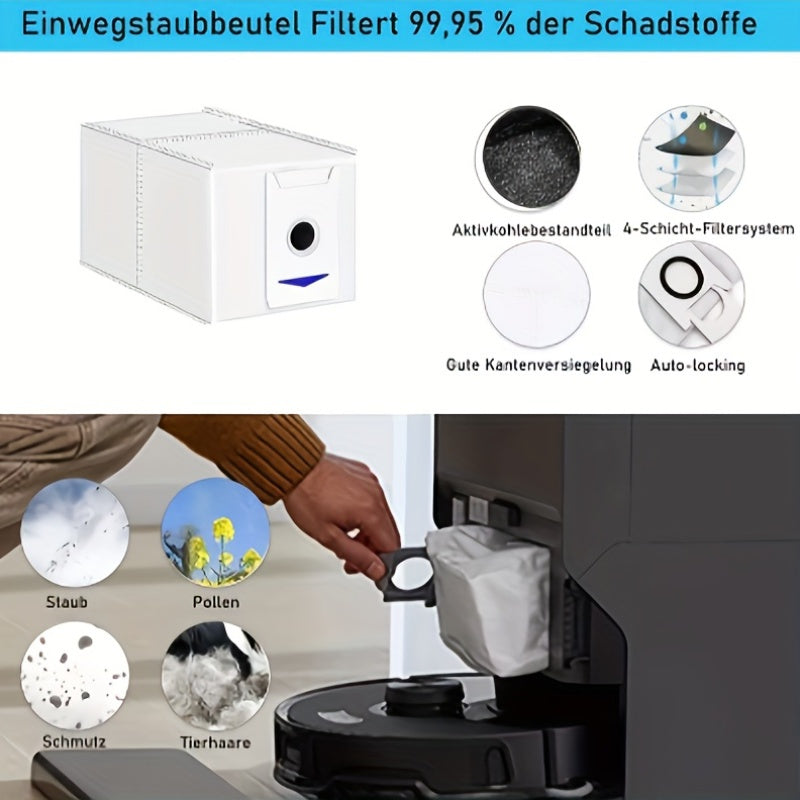 Einwegstaubbeutel Filtert 99,95 % der Schadstoffe

Aktivkohlebestandteil

4-Schicht-Filtersystem

Gute Kantenversiegelung

Auto-locking

Staub

Pollen

Schmutz

Tierhaare