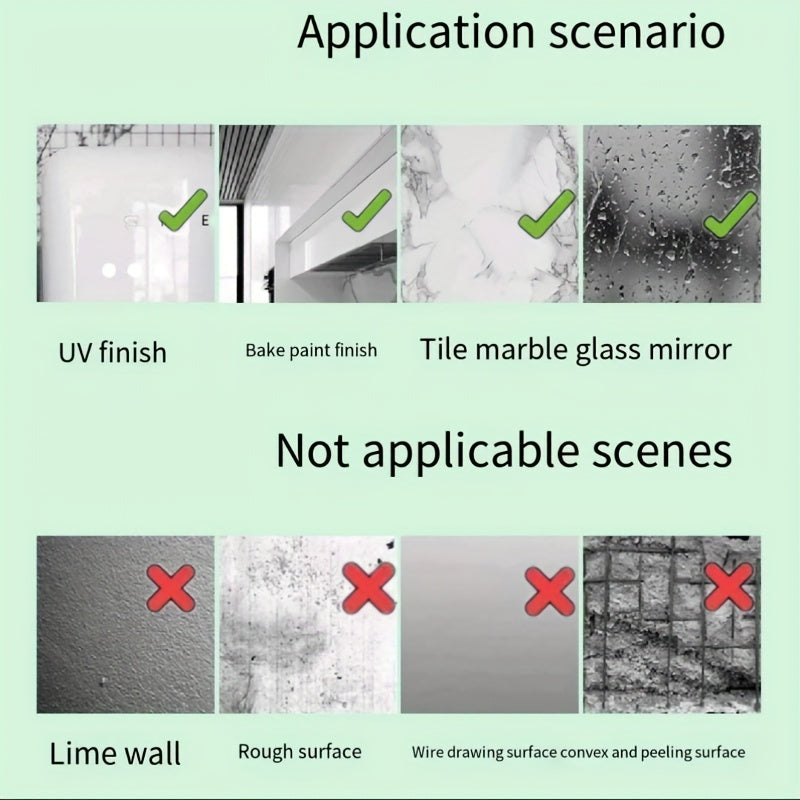 Application scenario

UV finish

Bake paint finish

Tile marble glass mirror

Not applicable scenes

Lime wall

Rough surface

Wire drawing surface convex and peeling surface