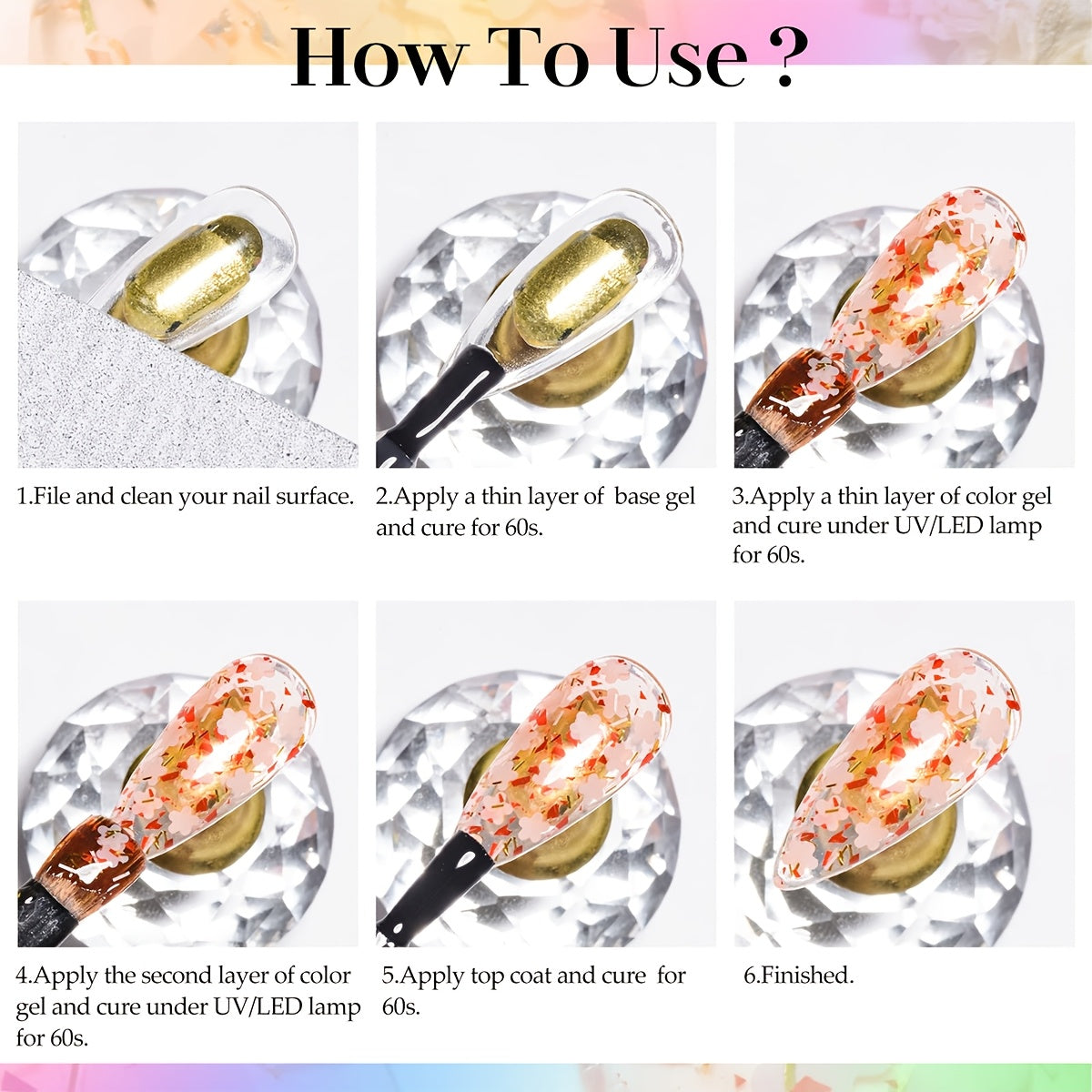 How To Use ?

1.File and clean your nail surface.

2.Apply a thin layer of base gel and cure for 60s.

3.Apply a thin layer of color gel and cure under UV/LED lamp for 60s.

4.Apply the second layer of color gel and cure under UV/LED lamp for 60s.

5.Apply top coat and cure for 60s.

6.Finished.