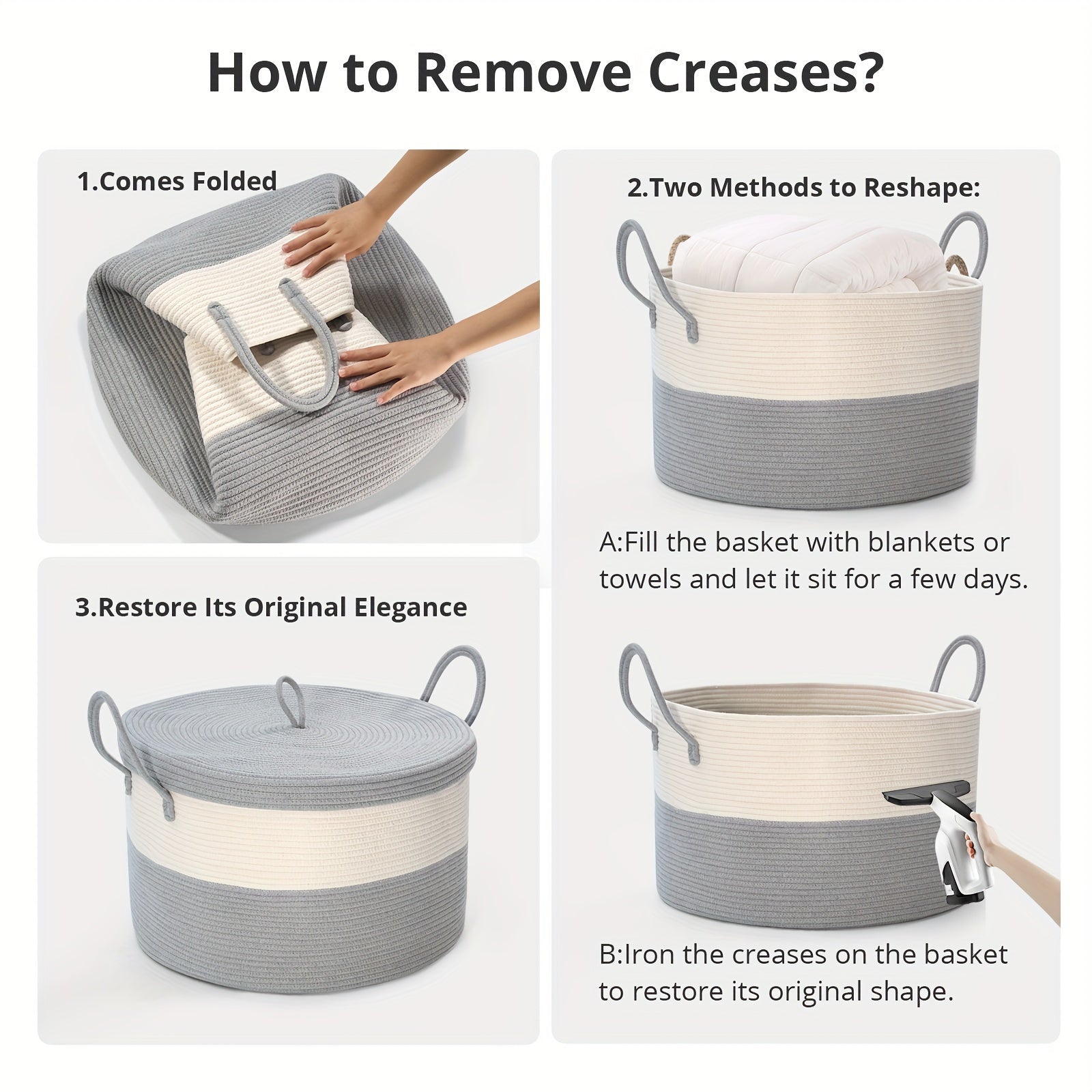 How to Remove Creases?

1.Comes Folded

3.Restore Its Original Elegance

2.Two Methods to Reshape:

A:Fill the basket with blankets or towels and let it sit for a few days.

B:Iron the creases on the basket to restore its original shape.