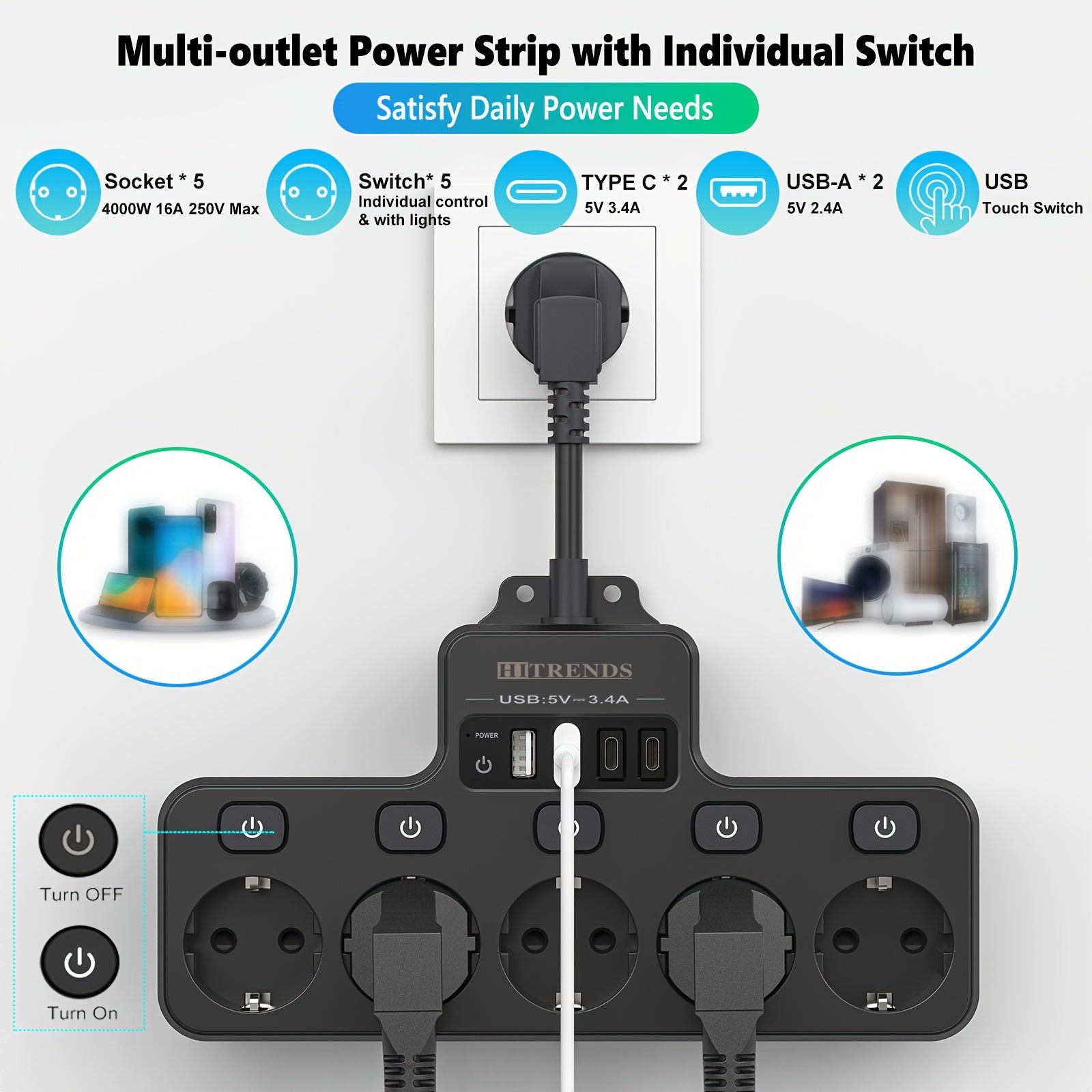 Multi-outlet Power Strip with Individual Switch

Satisfy Daily Power Needs

Socket * 5
4000W 16A 250V Max

Switch* 5
Individual control & with lights

TYPE C * 2
5V 3.4A

USB-A * 2
5V 2.4A

USB
Touch Switch

HITRENDS

USB:5V⎓3.4A

POWER

Turn OFF

Turn On