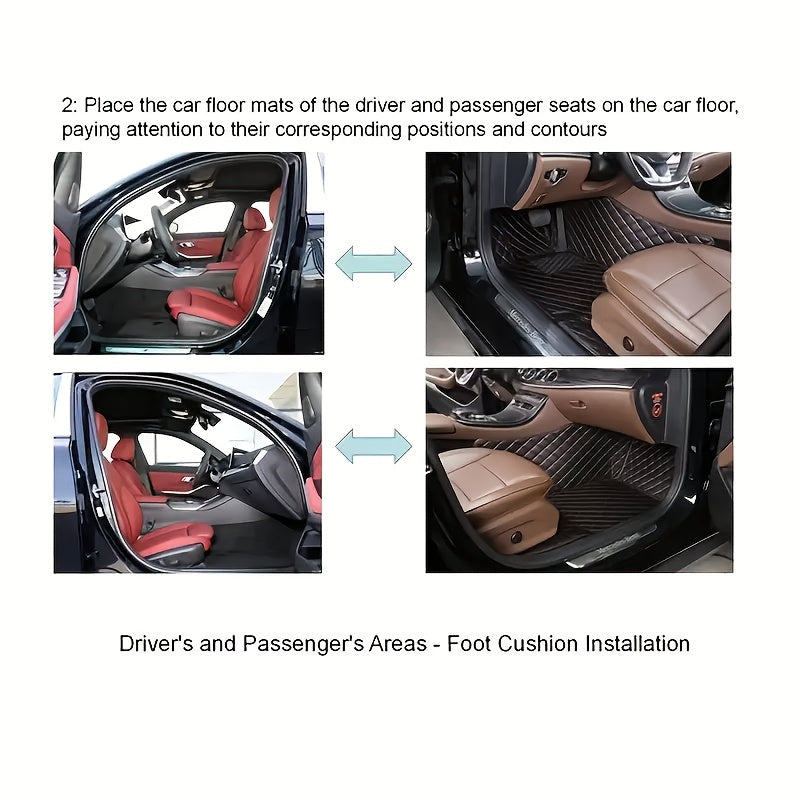 2: Place the car floor mats of the driver and passenger seats on the car floor, paying attention to their corresponding positions and contours

Driver's and Passenger's Areas - Foot Cushion Installation