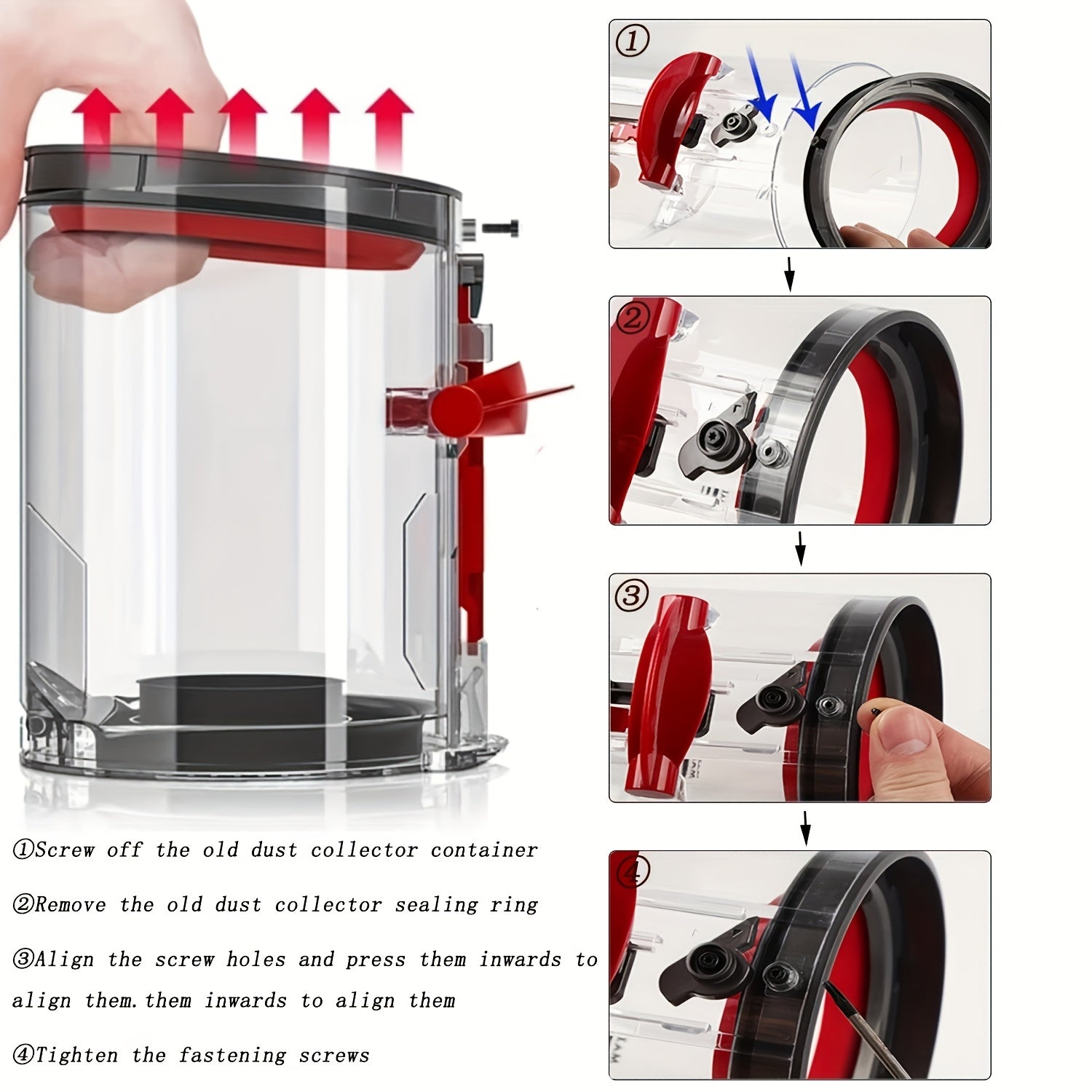 ①

②

③

④

①Screw off the old dust collector container

②Remove the old dust collector sealing ring

③Align the screw holes and press them inwards to align them.them inwards to align them

④Tighten the fastening screws