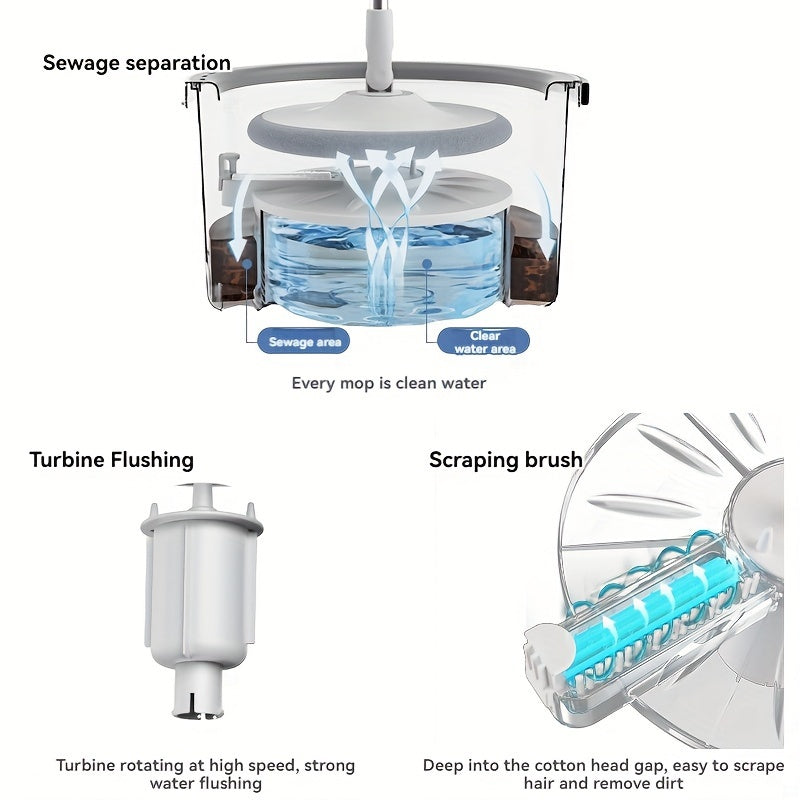 Sewage separation

Sewage area

Clear water area

Every mop is clean water

Turbine Flushing

Turbine rotating at high speed, strong water flushing

Scraping brush

Deep into the cotton head gap, easy to scrape hair and remove dirt