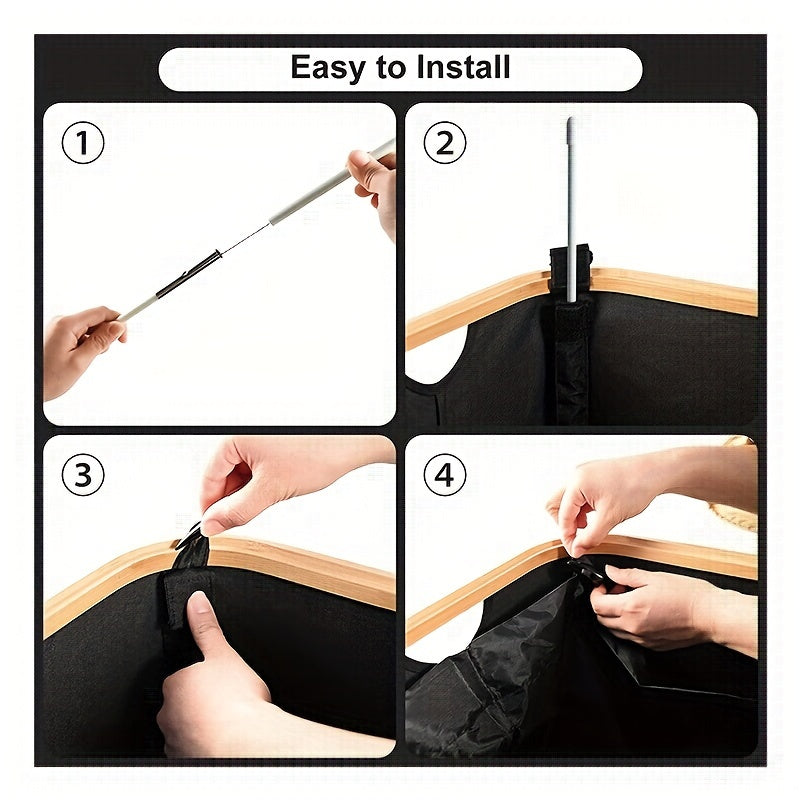 Easy to Install

①

②

③

④