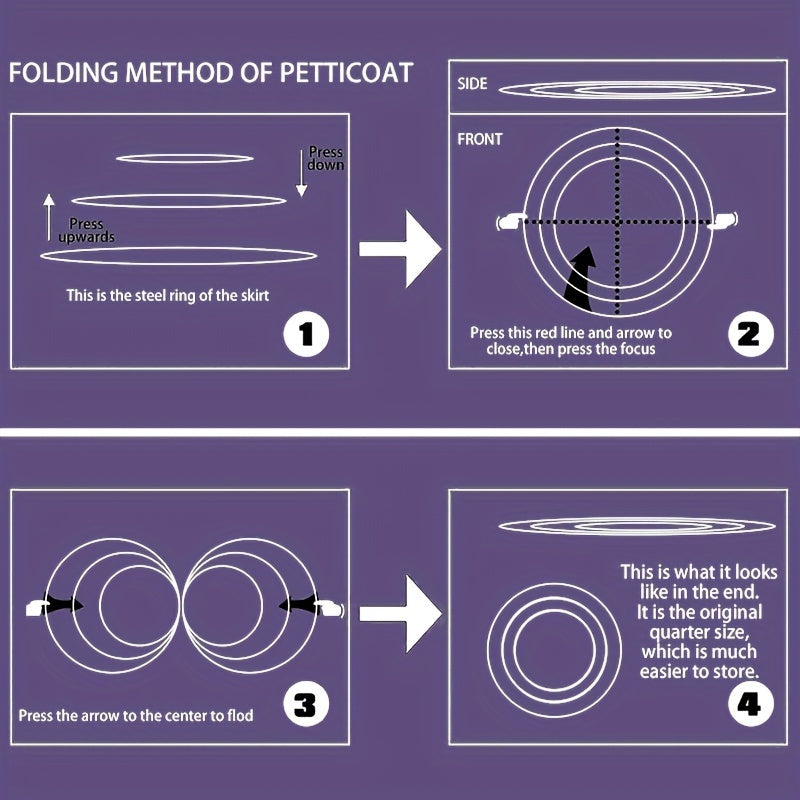 FOLDING METHOD OF PETTICOAT

Press down

Press upwards

This is the steel ring of the skirt

1

SIDE

FRONT

Press this red line and arrow to close,then press the focus

2

Press the arrow to the center to flod

3

This is what it looks like in the end. It is the original quarter size, which is much easier to store.

4