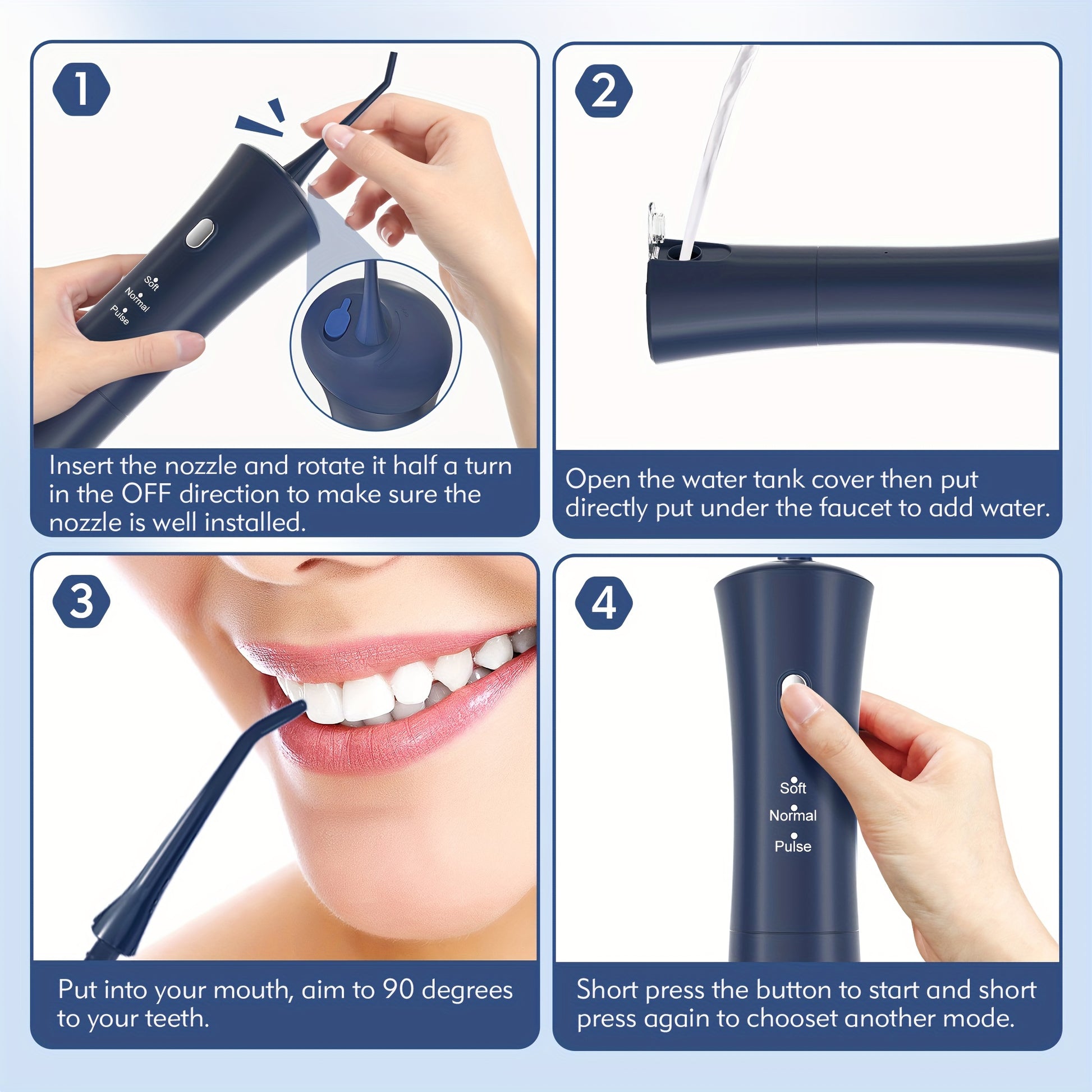 1

Soft
Normal
Pulse

Insert the nozzle and rotate it half a turn in the OFF direction to make sure the nozzle is well installed.

2

Open the water tank cover then put directly put under the faucet to add water.

3

Put into your mouth, aim to 90 degrees to your teeth.

4

Soft
Normal
Pulse

Short press the button to start and short press again to chooset another mode.