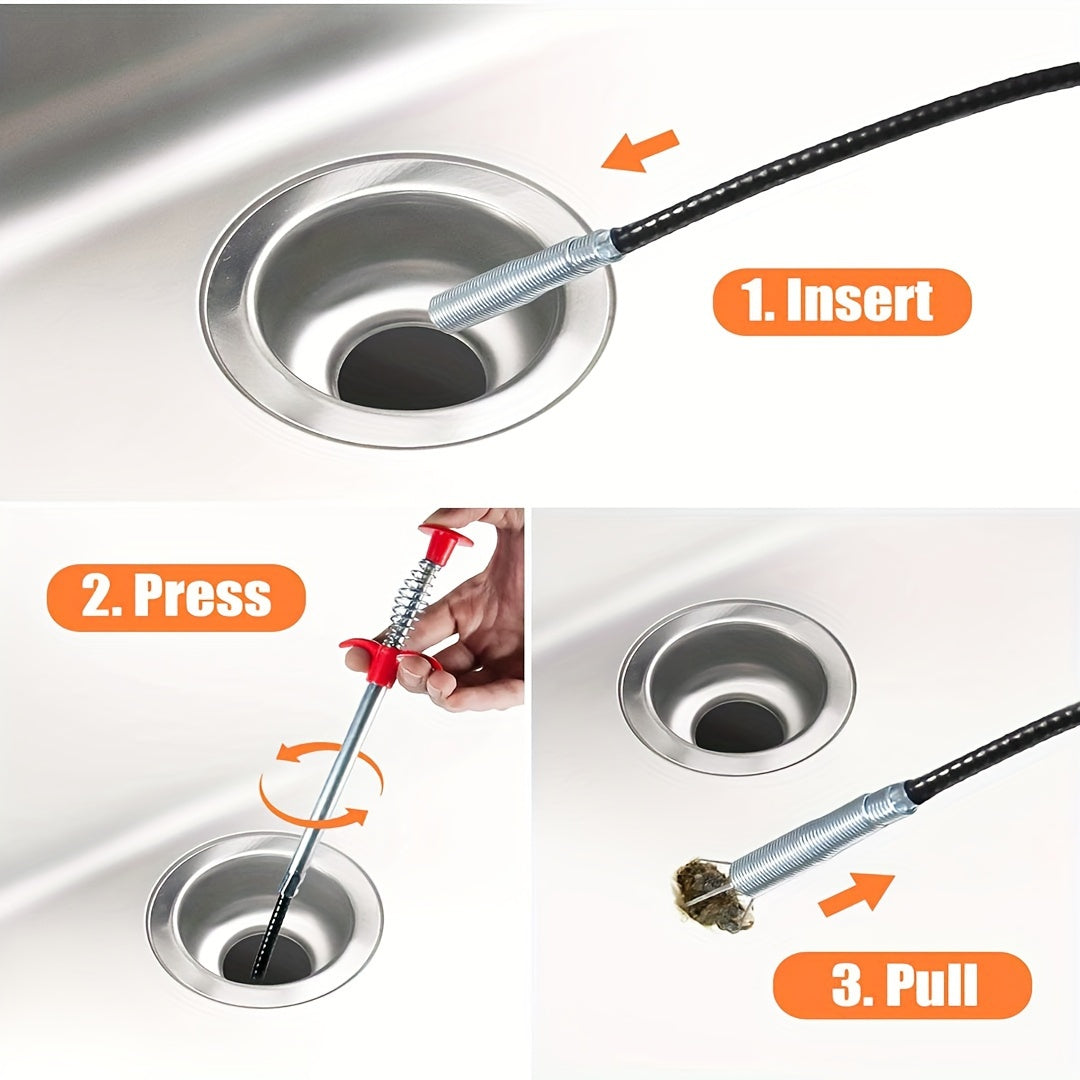 1. Insert

2. Press

3. Pull