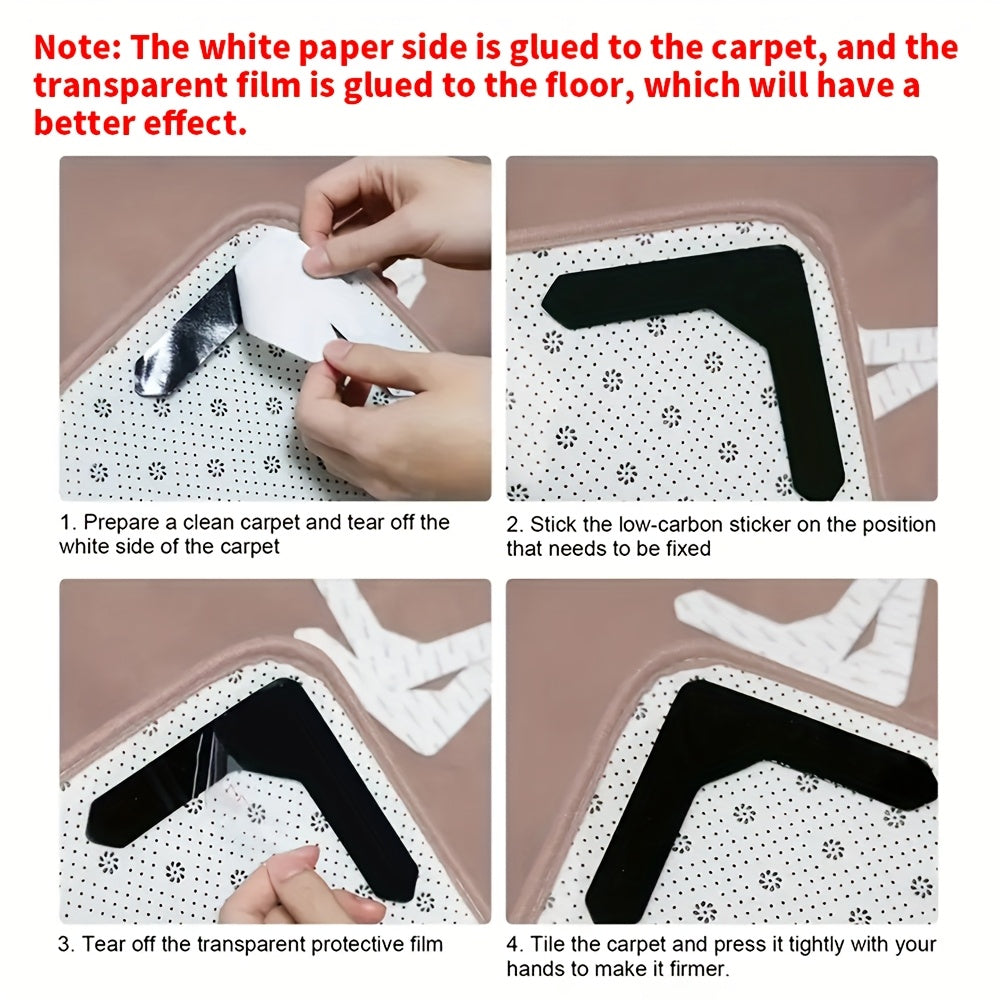 Note: The white paper side is glued to the carpet, and the transparent film is glued to the floor, which will have a better effect.

1. Prepare a clean carpet and tear off the white side of the carpet

2. Stick the low-carbon sticker on the position that needs to be fixed

3. Tear off the transparent protective film

4. Tile the carpet and press it tightly with your hands to make it firmer.