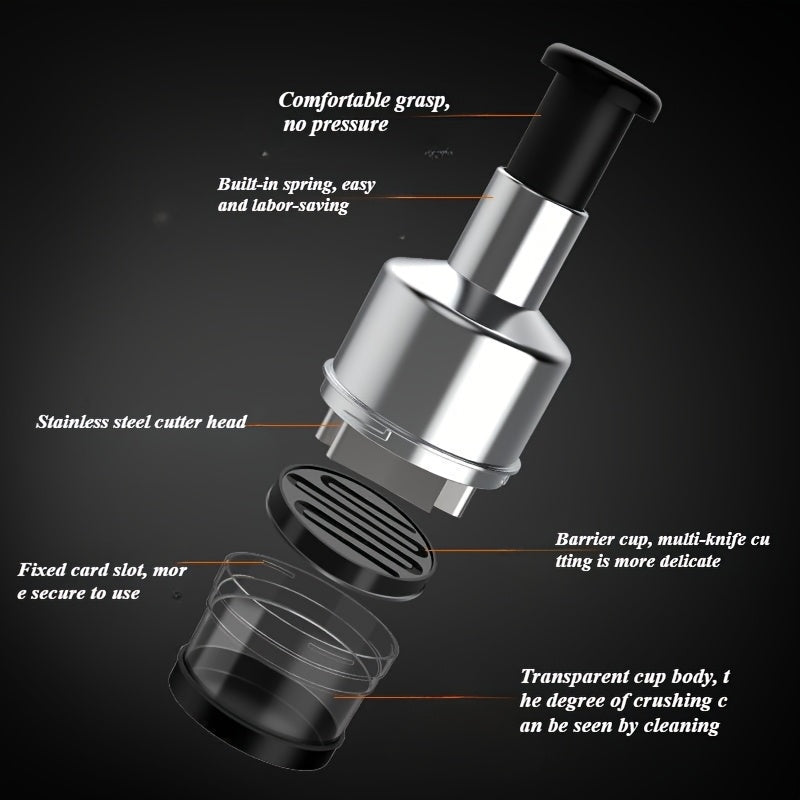 Comfortable grasp, no pressure

Built-in spring, easy and labor-saving

Stainless steel cutter head

Barrier cup, multi-knife cu tting is more delicate

Fixed card slot, mor e secure to use

Transparent cup body, t he degree of crushing c an be seen by cleaning