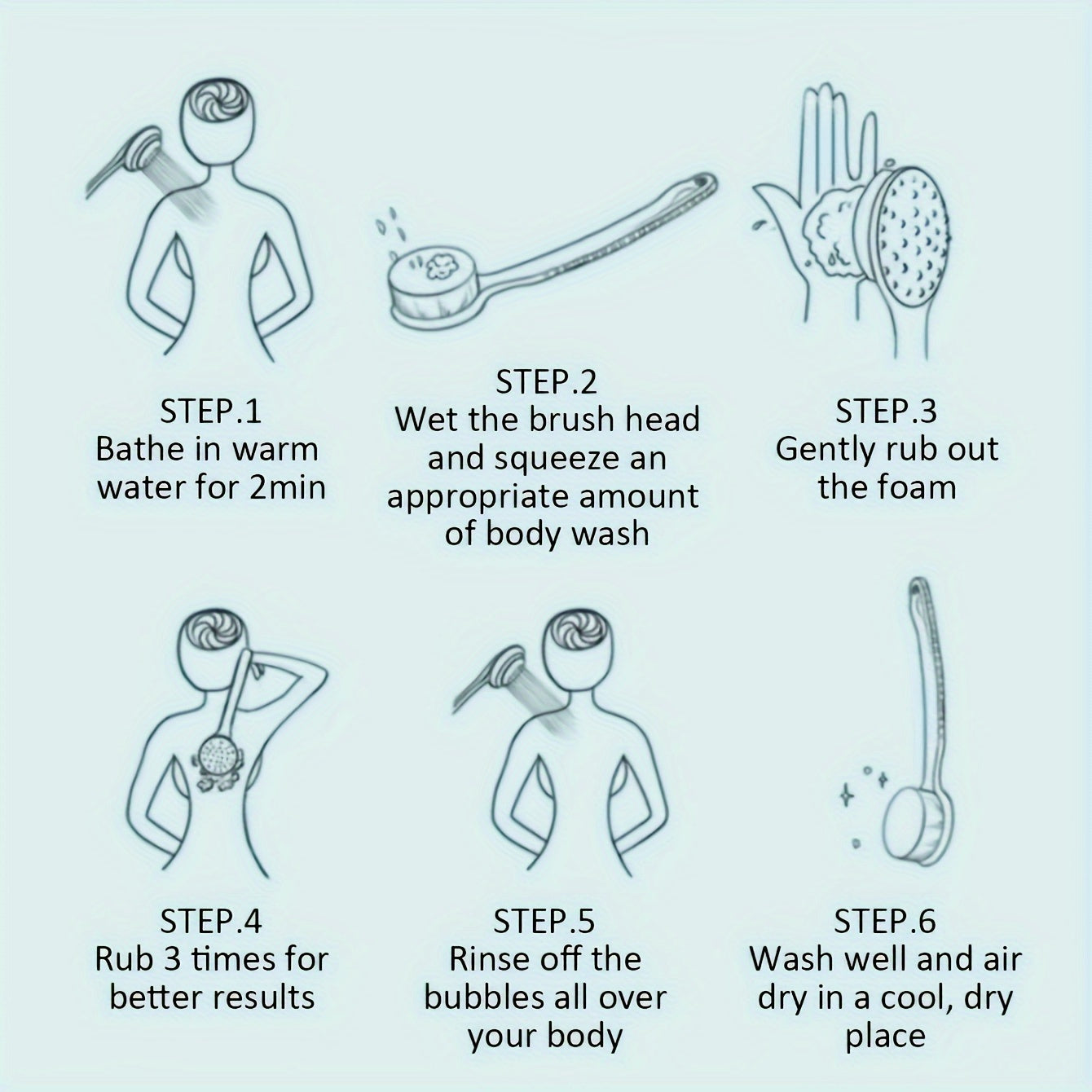 STEP.1
Bathe in warm water for 2min

STEP.2
Wet the brush head and squeeze an appropriate amount of body wash

STEP.3
Gently rub out the foam

STEP.4
Rub 3 times for better results

STEP.5
Rinse off the bubbles all over your body

STEP.6
Wash well and air dry in a cool, dry place