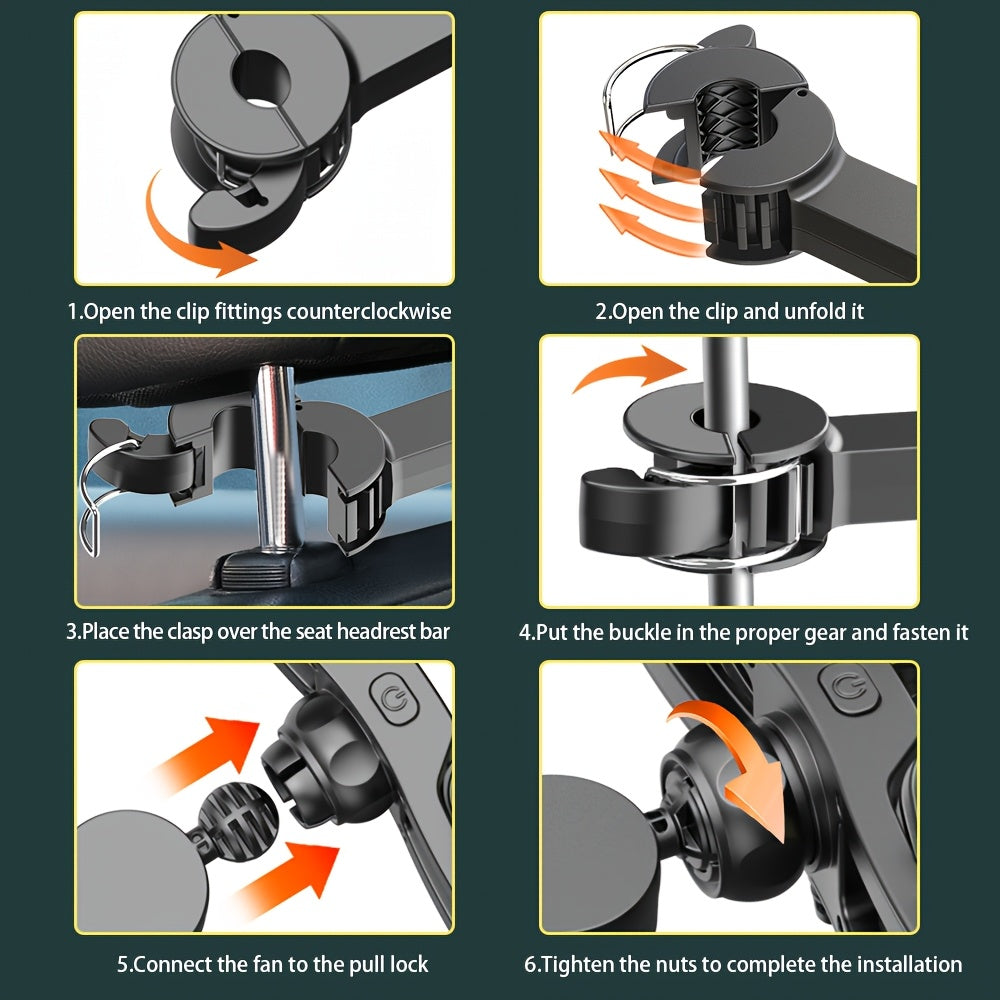 1.Open the clip fittings counterclockwise

2.Open the clip and unfold it

3.Place the clasp over the seat headrest bar

4.Put the buckle in the proper gear and fasten it

5.Connect the fan to the pull lock

6.Tighten the nuts to complete the installation