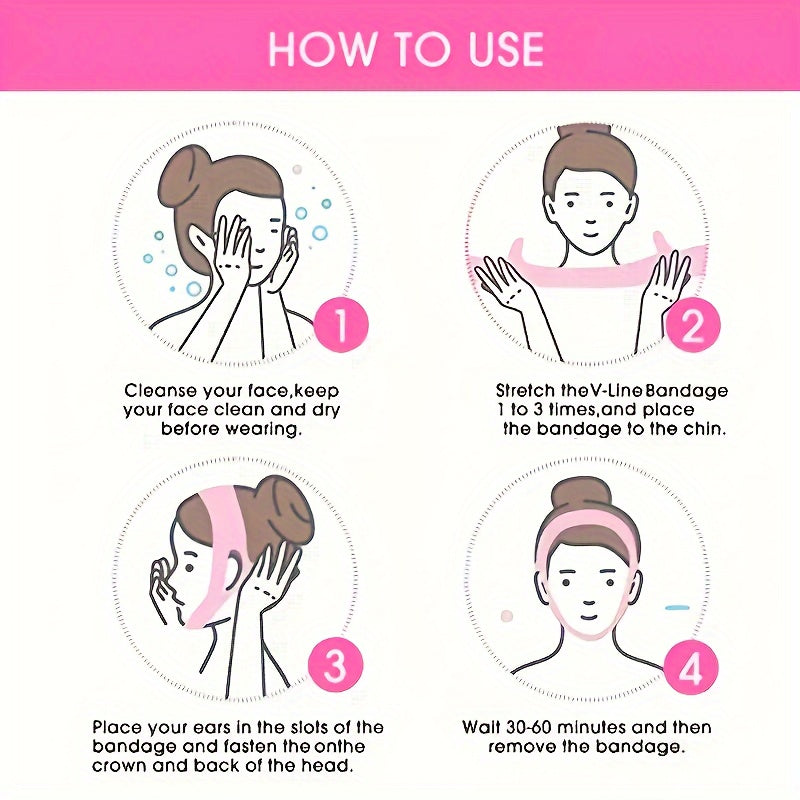 HOW TO USE

1

Cleanse your face,keep your face clean and dry before wearing.

2

Stretch theV-Line Bandage 1 to 3 times,and place the bandage to the chin.

3

Place your ears in the slots of the bandage and fasten the onthe crown and back of the head.

4

Wait 30-60 minutes and then remove the bandage.