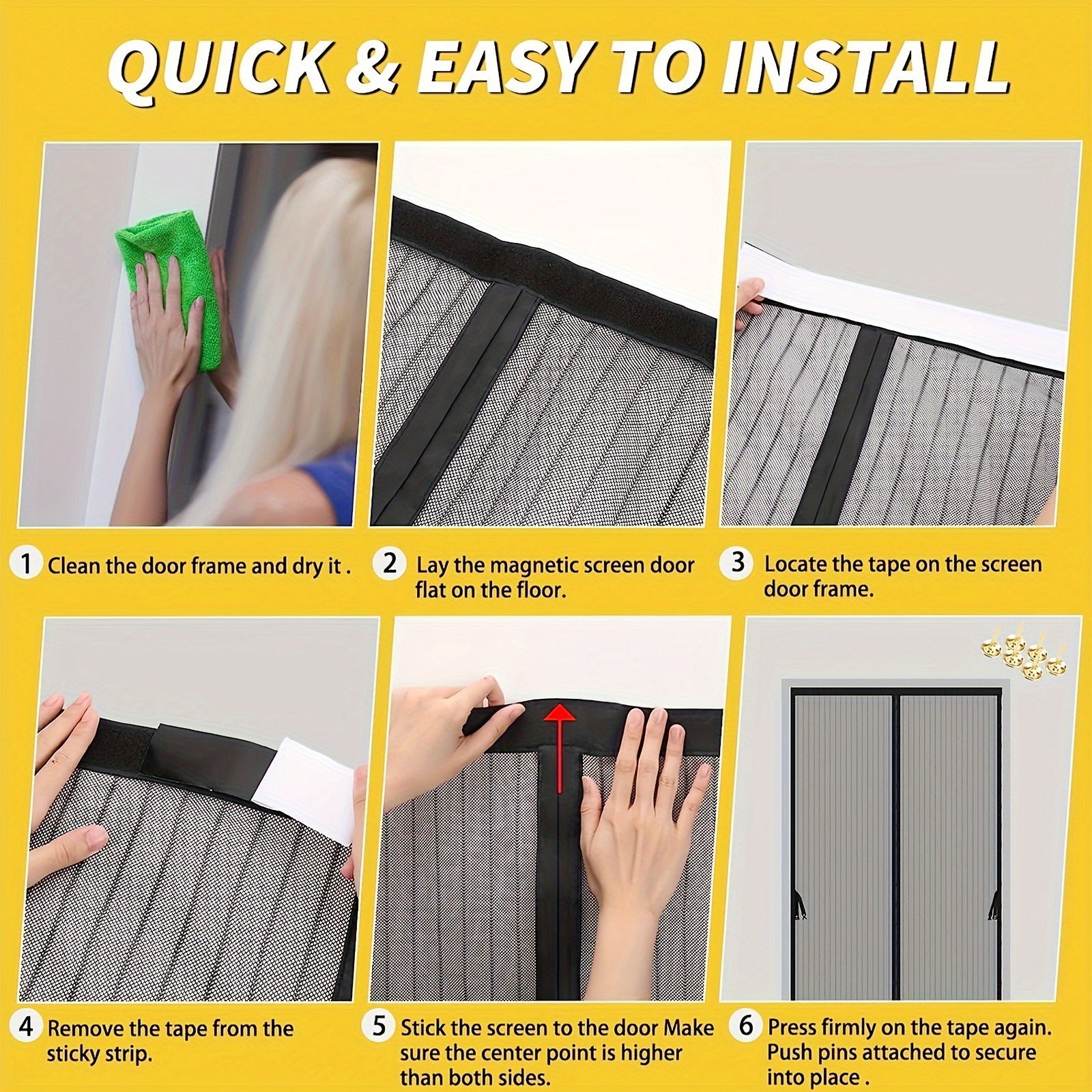 QUICK & EASY TO INSTALL

1 Clean the door frame and dry it .

2 Lay the magnetic screen door flat on the floor.

3 Locate the tape on the screen door frame.

4 Remove the tape from the sticky strip.

5 Stick the screen to the door Make sure the center point is higher than both sides.

6 Press firmly on the tape again. Push pins attached to secure into place .