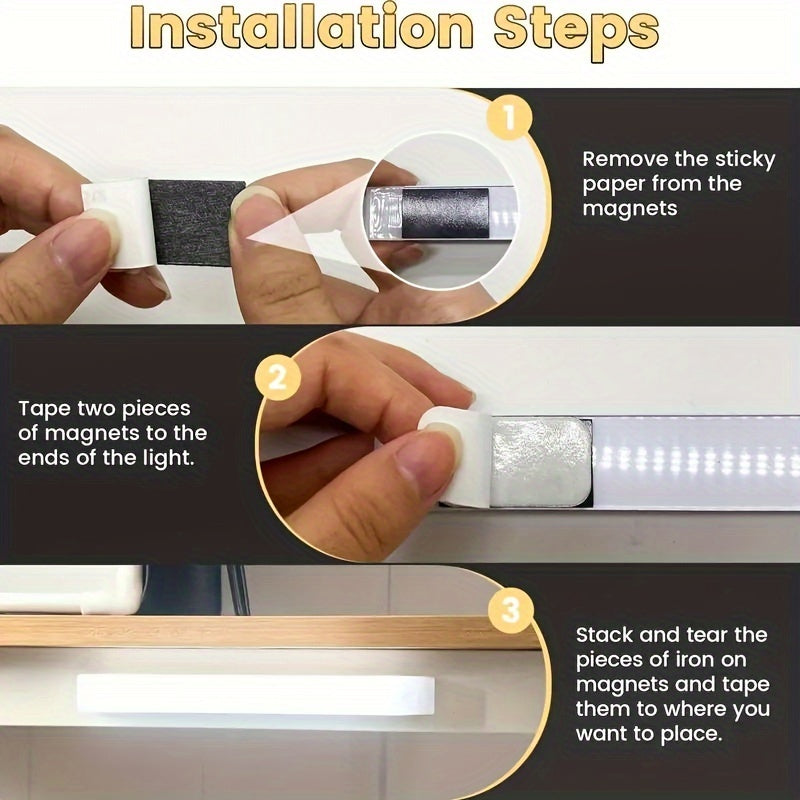 Installation Steps

1

Remove the sticky paper from the magnets

2

Tape two pieces of magnets to the ends of the light.

3

Stack and tear the pieces of iron on magnets and tape them to where you want to place.