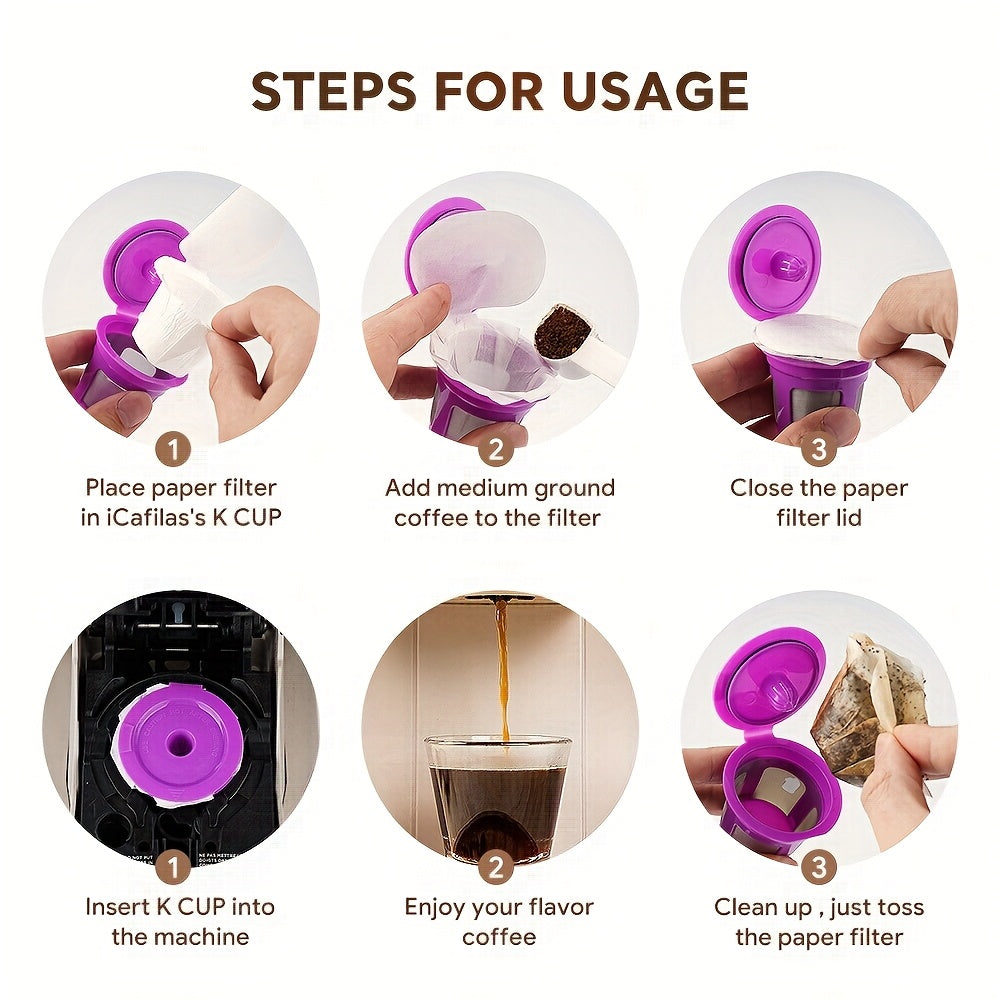 STEPS FOR USAGE

1
Place paper filter in iCafilas's K CUP

2
Add medium ground coffee to the filter

3
Close the paper filter lid

1
Insert K CUP into the machine

2
Enjoy your flavor coffee

3
Clean up , just toss the paper filter