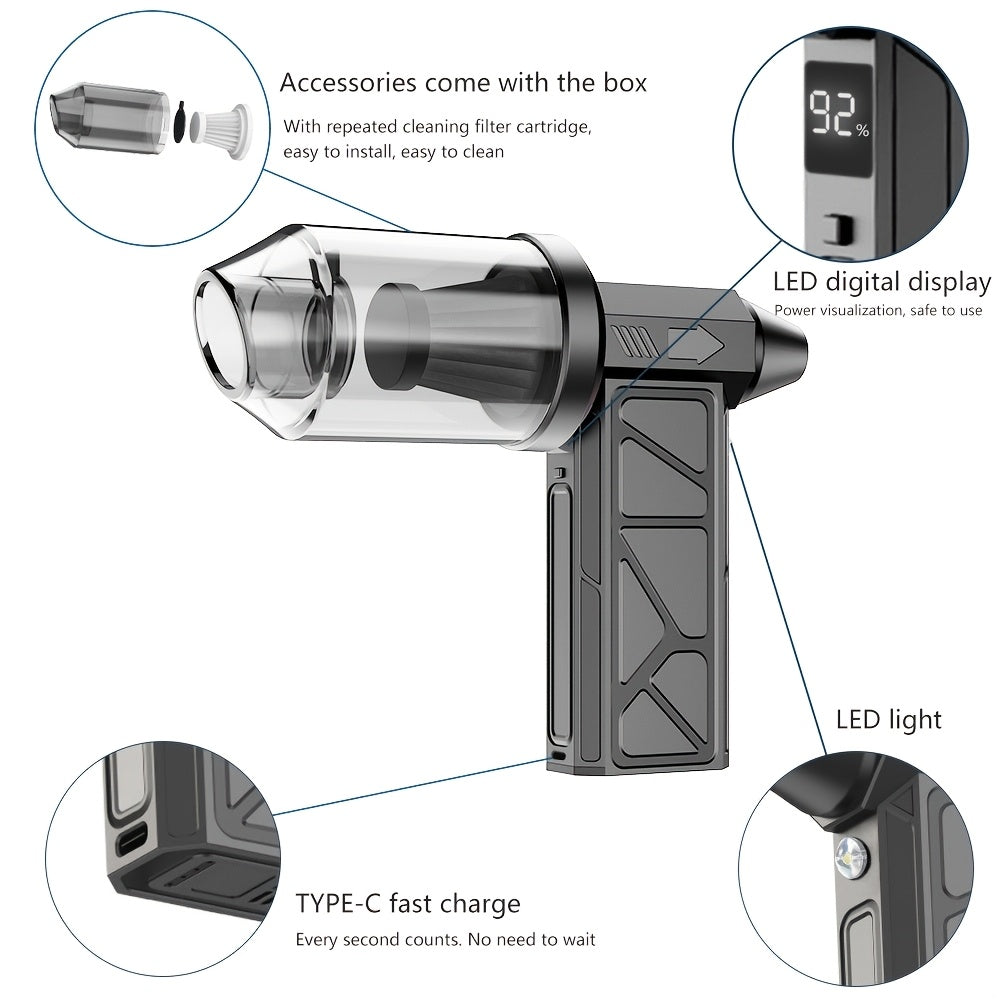 Accessories come with the box

With repeated cleaning filter cartridge, easy to install, easy to clean

92%

LED digital display

Power visualization, safe to use

LED light

TYPE-C fast charge

Every second counts. No need to wait