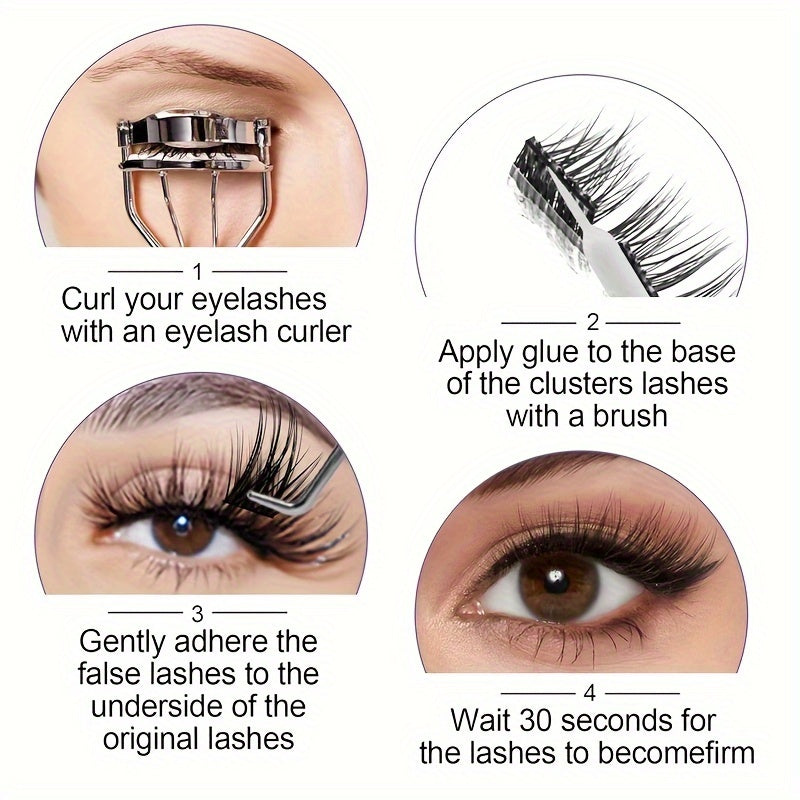 1
Curl your eyelashes with an eyelash curler

2
Apply glue to the base of the clusters lashes with a brush

3
Gently adhere the false lashes to the underside of the original lashes

4
Wait 30 seconds for the lashes to becomefirm