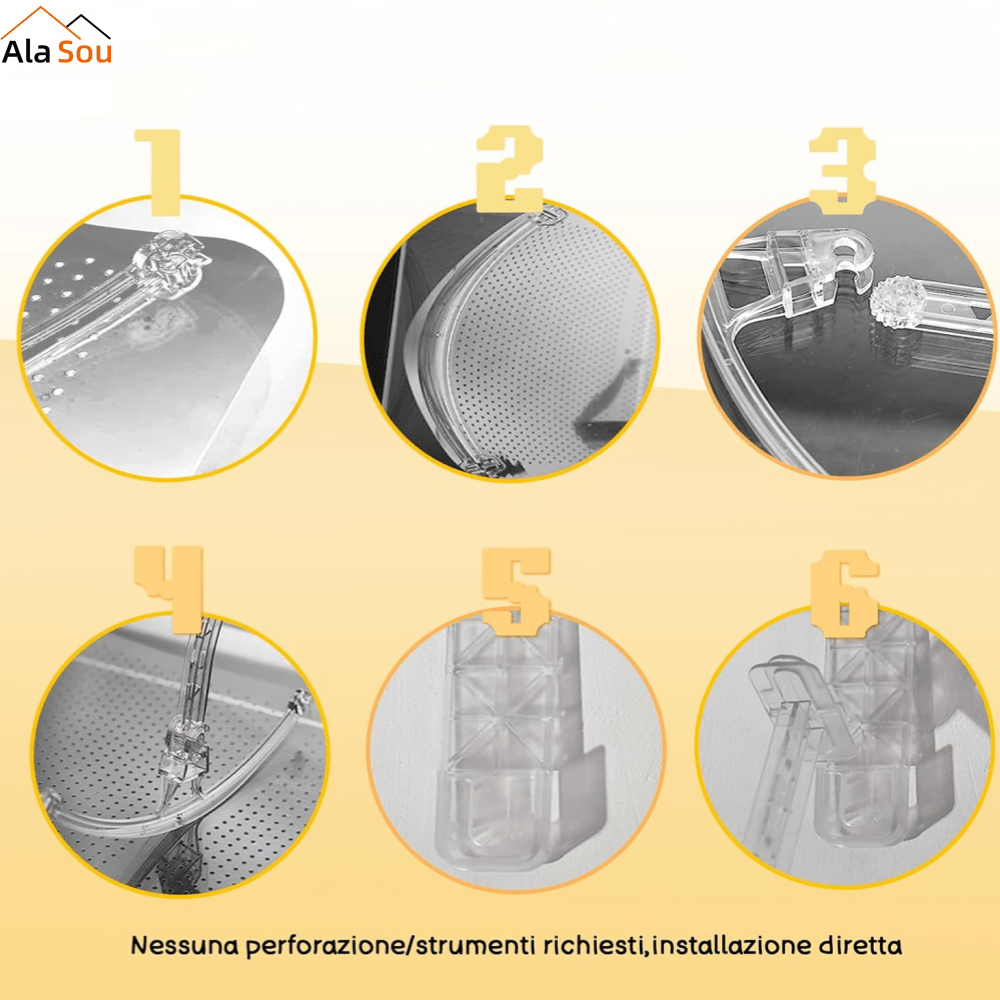 Ala Sou

1

2

3

4

5

6

Nessuna perforazione/strumenti richiesti,installazione diretta