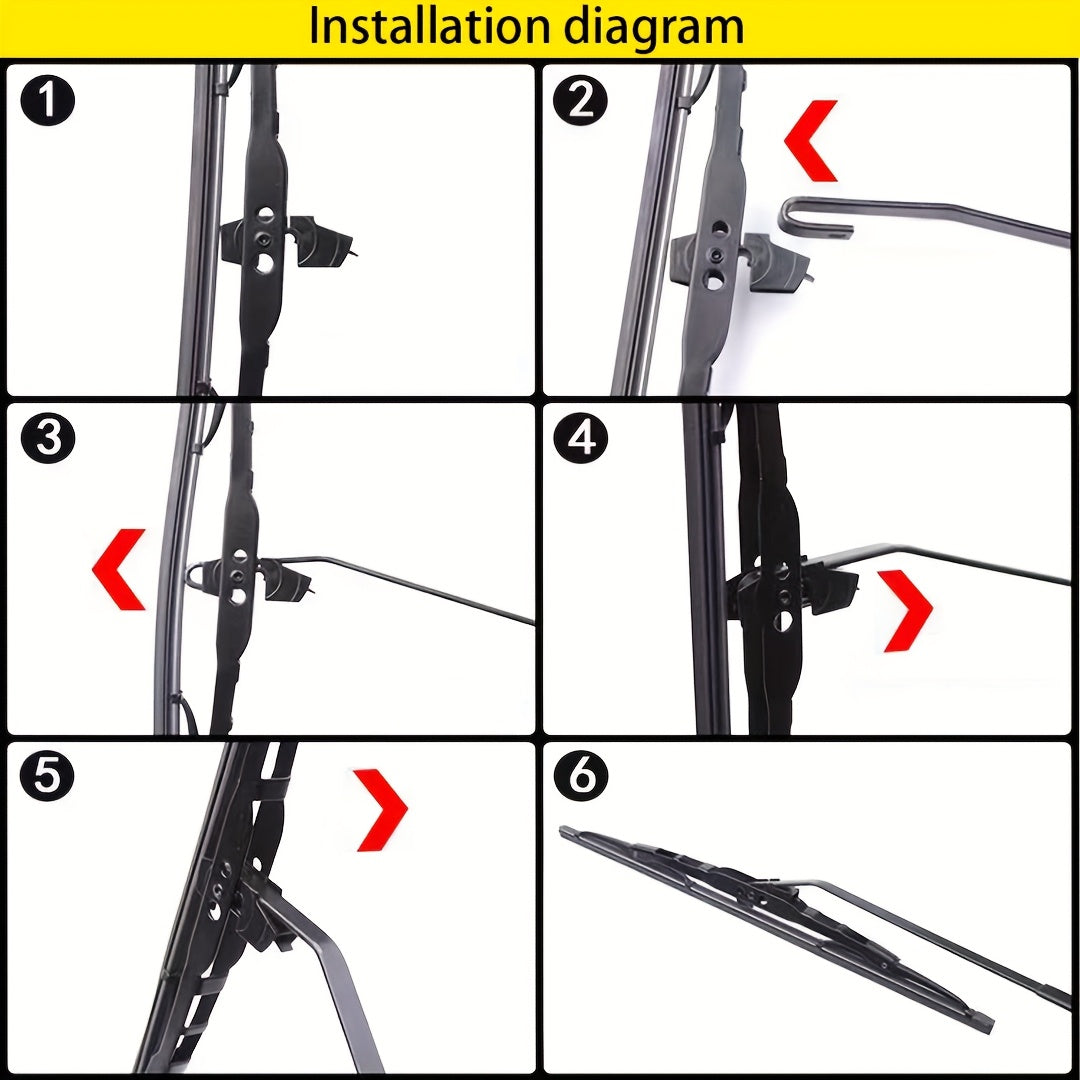 Installation diagram

1

2

3

4

5

6