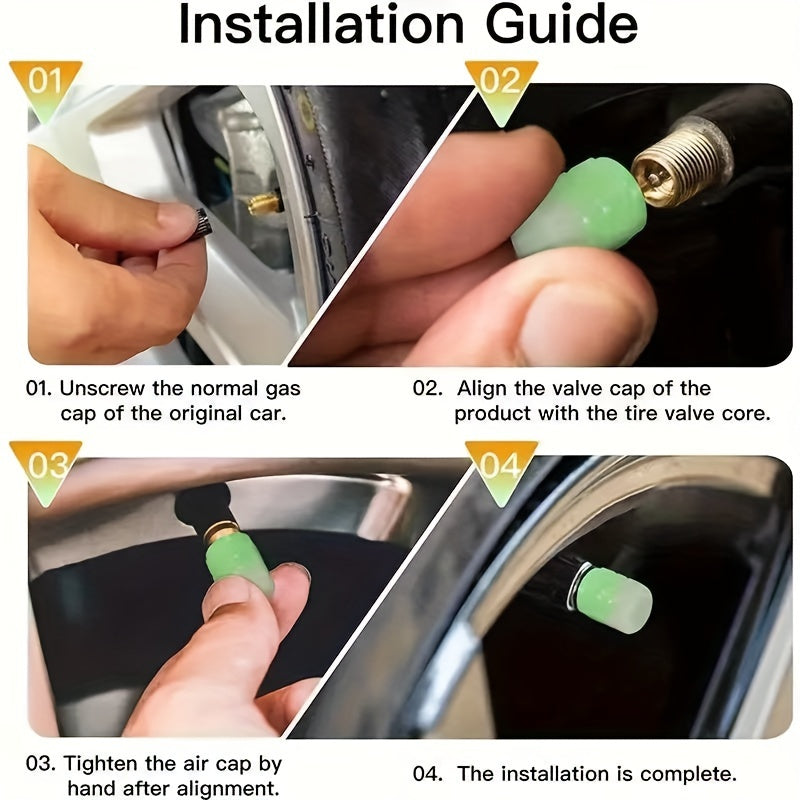 Installation Guide

01

02

01. Unscrew the normal gas cap of the original car.

02. Align the valve cap of the product with the tire valve core.

03

04

03. Tighten the air cap by hand after alignment.

04. The installation is complete.