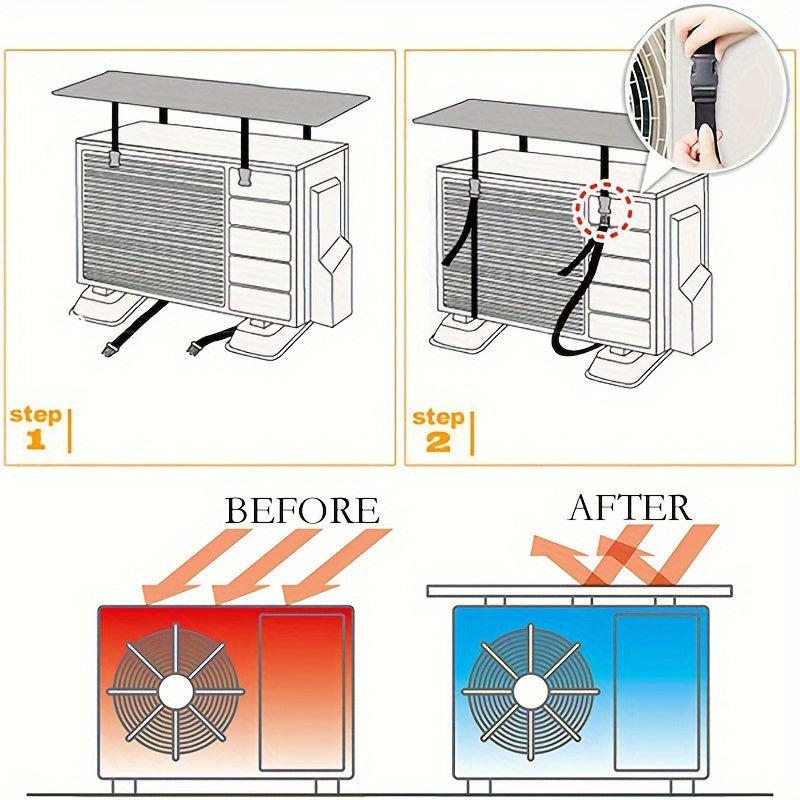 step 1

step 2

BEFORE

AFTER