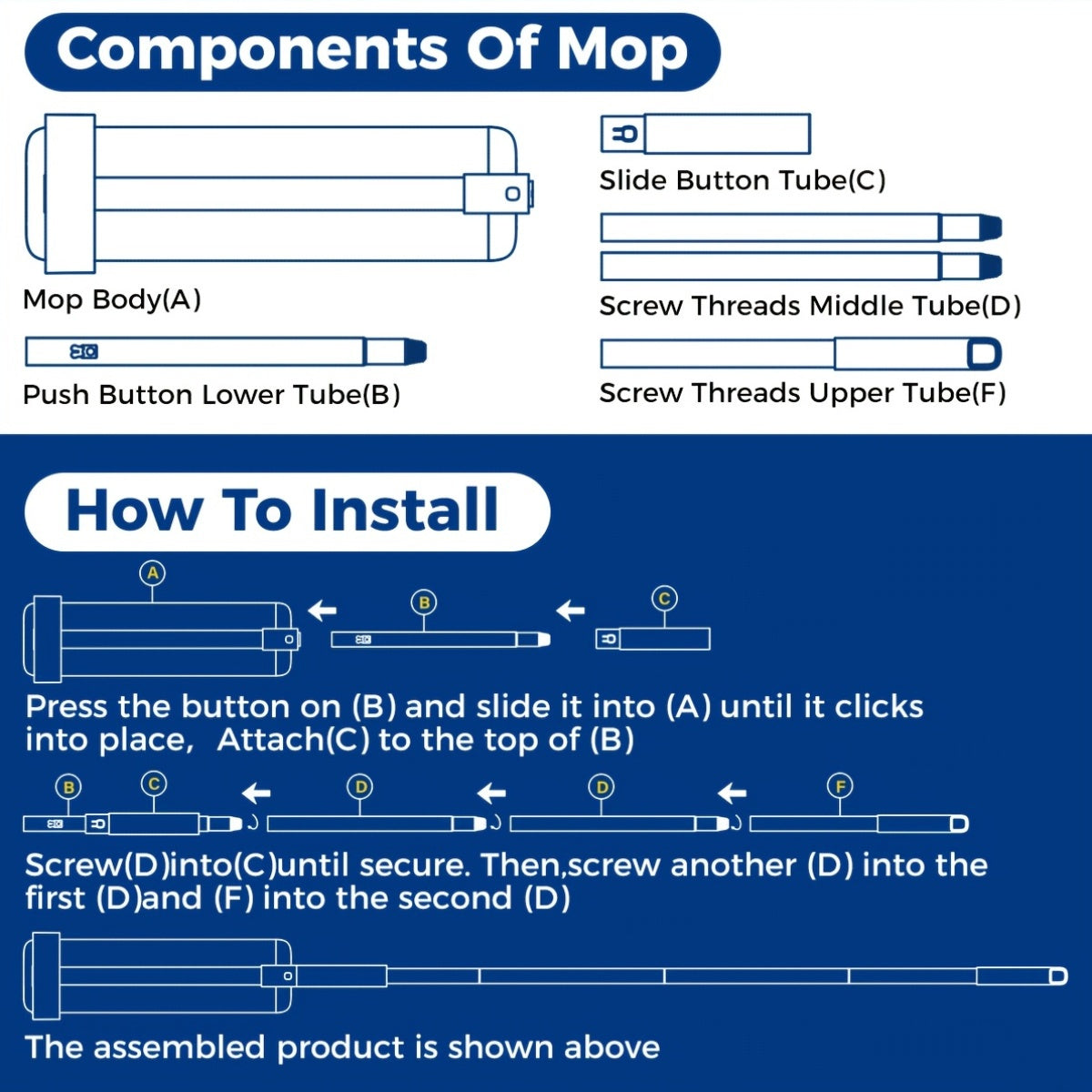 Components Of Mop

Mop Body(A)

Push Button Lower Tube(B)

Slide Button Tube(C)

Screw Threads Middle Tube(D)

Screw Threads Upper Tube(F)

How To Install

A

B

C

Press the button on (B) and slide it into (A) until it clicks into place, Attach(C) to the top of (B)

B

C

D

D

F

Screw(D)into(C)until secure. Then,screw another (D) into the first (D)and (F) into the second (D)

The assembled product is shown above