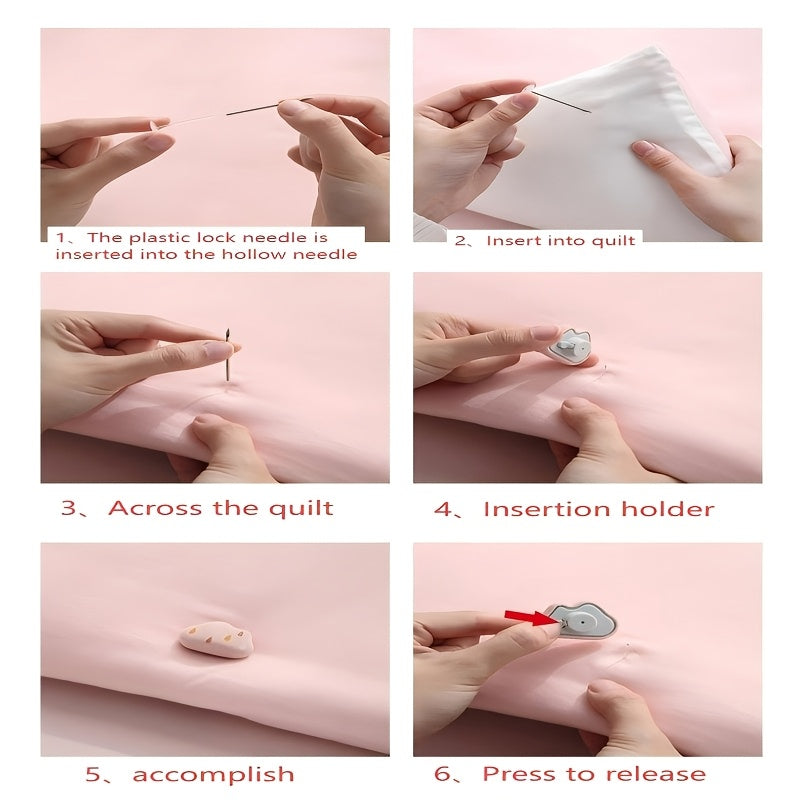 1、The plastic lock needle is inserted into the hollow needle

2、Insert into quilt

3、Across the quilt

4、Insertion holder

5、accomplish

6、Press to release