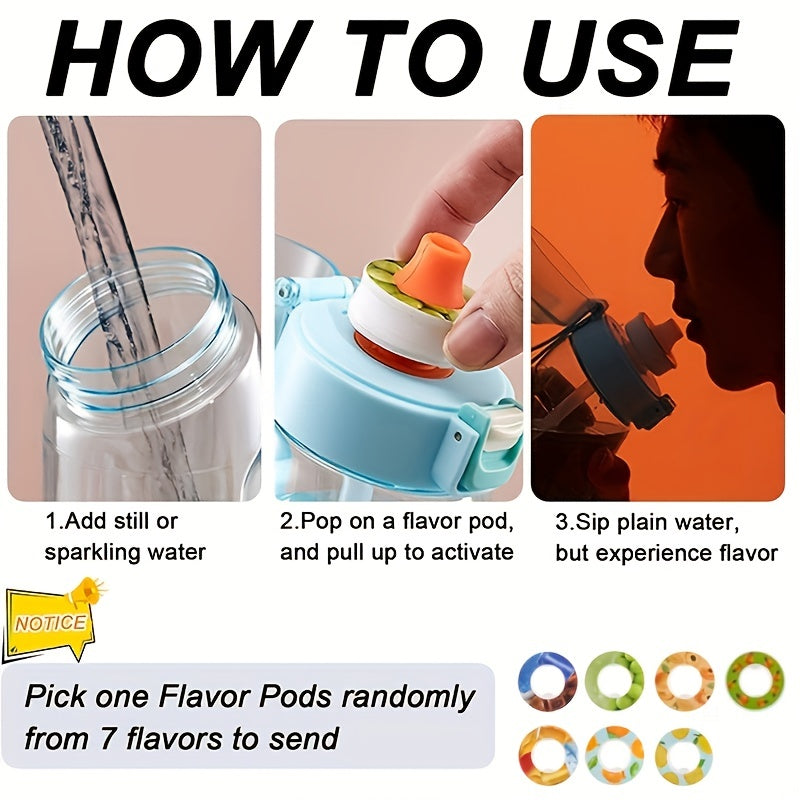 HOW TO USE

1.Add still or sparkling water

2.Pop on a flavor pod, and pull up to activate

3.Sip plain water, but experience flavor

NOTICE

Pick one Flavor Pods randomly from 7 flavors to send