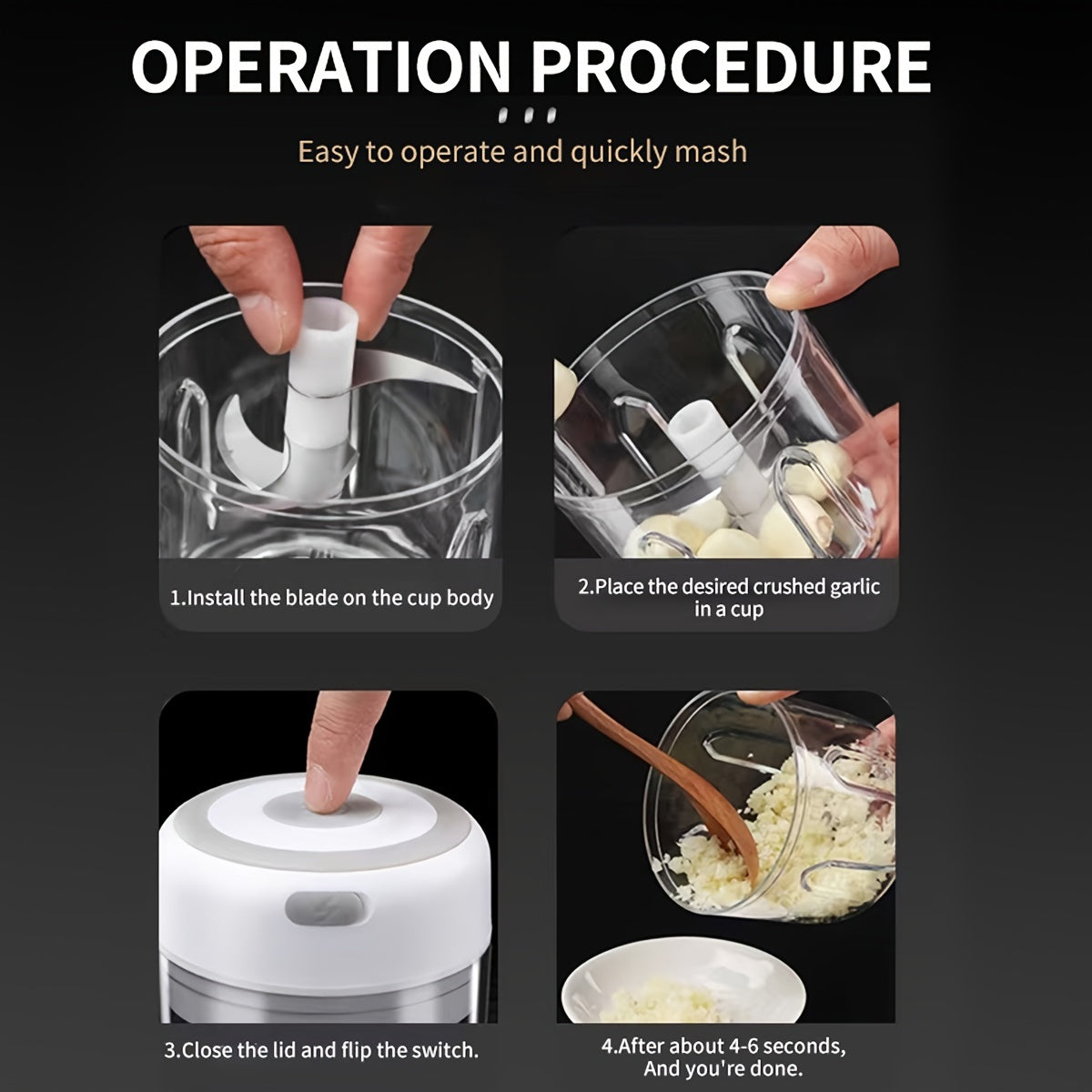 OPERATION PROCEDURE

Easy to operate and quickly mash

1.Install the blade on the cup body

2.Place the desired crushed garlic in a cup

3.Close the lid and flip the switch.

4.After about 4-6 seconds, And you're done.