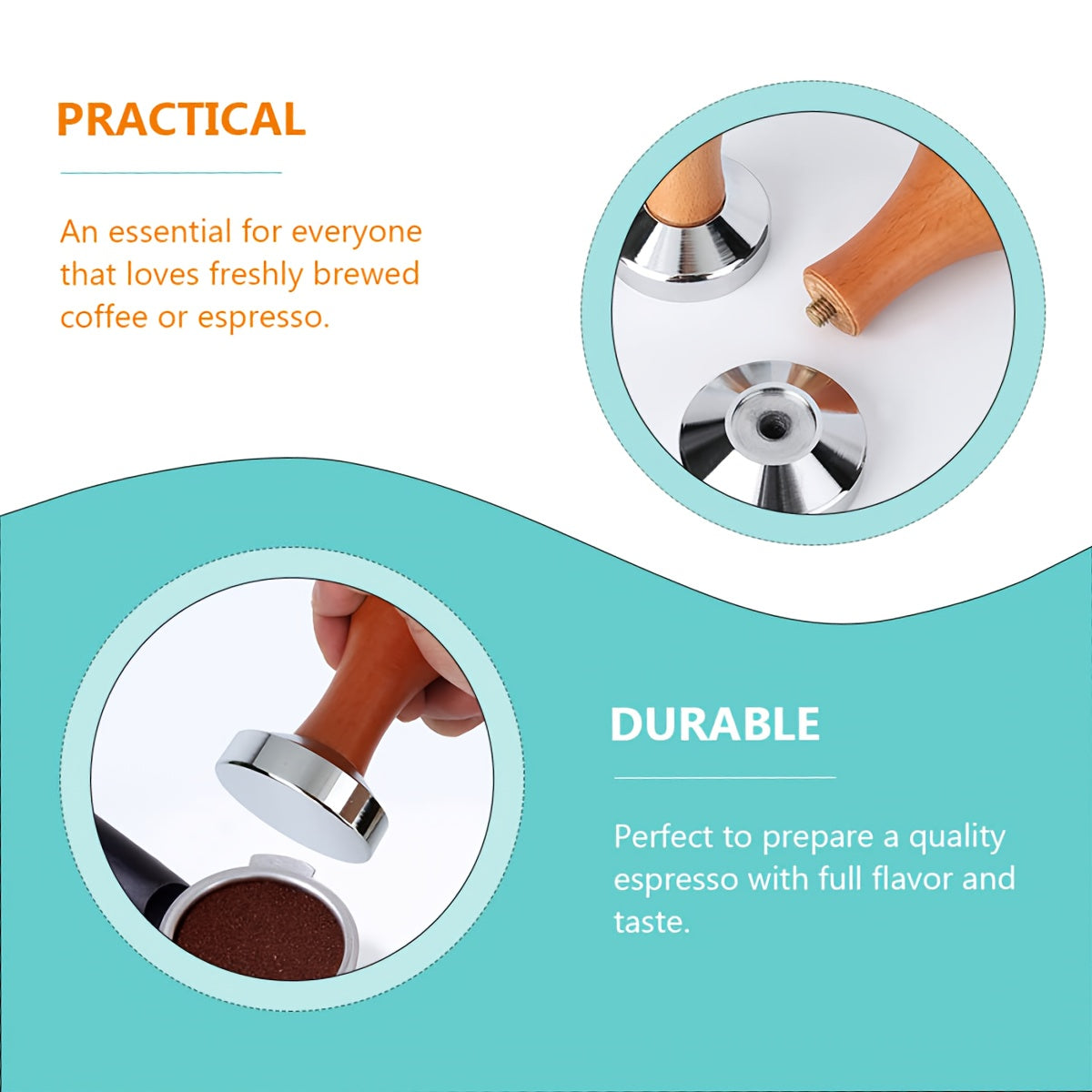 PRACTICAL

An essential for everyone that loves freshly brewed coffee or espresso.

DURABLE

Perfect to prepare a quality espresso with full flavor and taste.