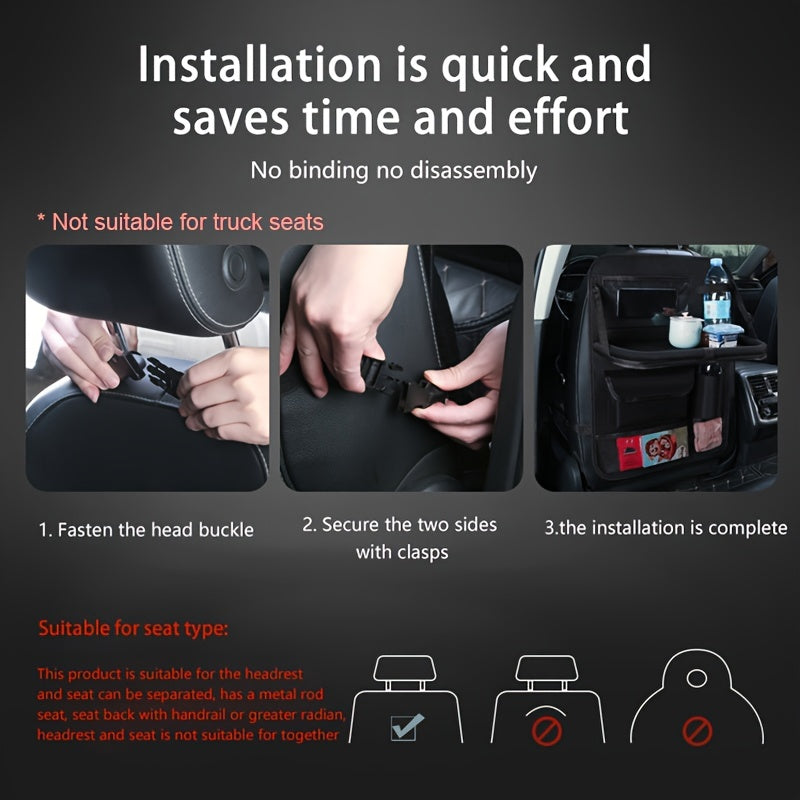 Installation is quick and saves time and effort

No binding no disassembly

* Not suitable for truck seats

1. Fasten the head buckle

2. Secure the two sides with clasps

3.the installation is complete

Suitable for seat type:

This product is suitable for the headrest and seat can be separated, has a metal rod seat, seat back with handrail or greater radian, headrest and seat is not suitable for together